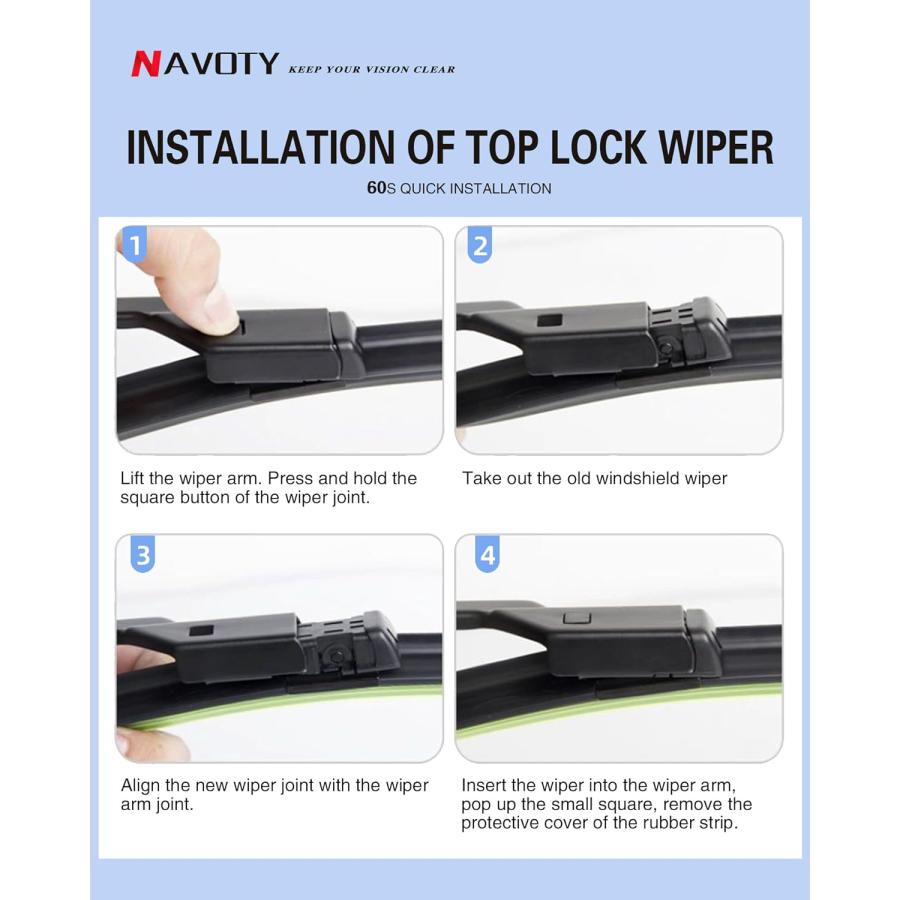 NAVOTY KEEP YOUR VISION CLEAR

INSTALLATION OF TOP LOCK WIPER

60S QUICK INSTALLATION

1

Lift the wiper arm. Press and hold the square button of the wiper joint.

2

Take out the old windshield wiper

3

Align the new wiper joint with the wiper arm joint.

4

Insert the wiper into the wiper arm, pop up the small square, remove the protective cover of the rubber strip.