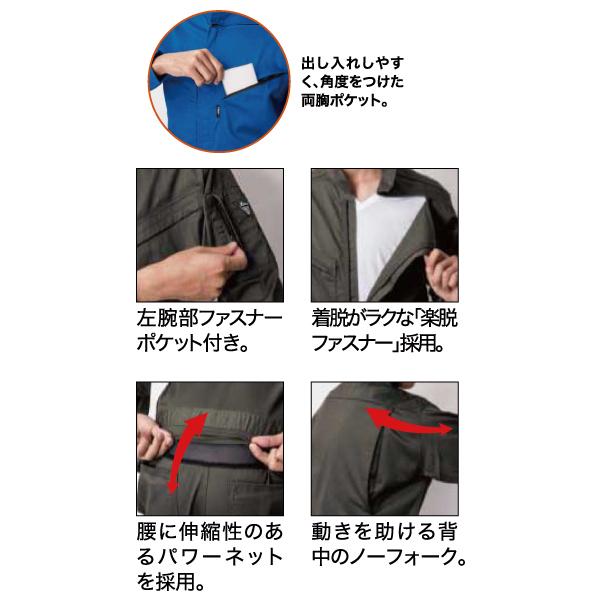 出し入れしやすく、角度をつけた両胸ポケット。

左腕部ファスナーポケット付き。

着脱がラクな「楽脱ファスナー」採用。

腰に伸縮性のあるパワーネットを採用。

動きを助ける背中のノーフォーク。