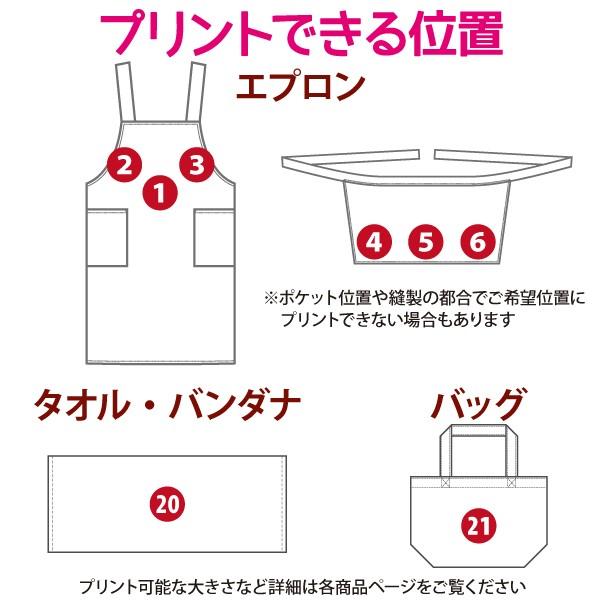 プリントできる位置

エプロン

2 3
1

4 5 6

※ポケット位置や縫製の都合でご希望位置にプリントできない場合もあります

タオル・バンダナ

20

バッグ

21

プリント可能な大きさなど詳細は各商品ページをご覧ください