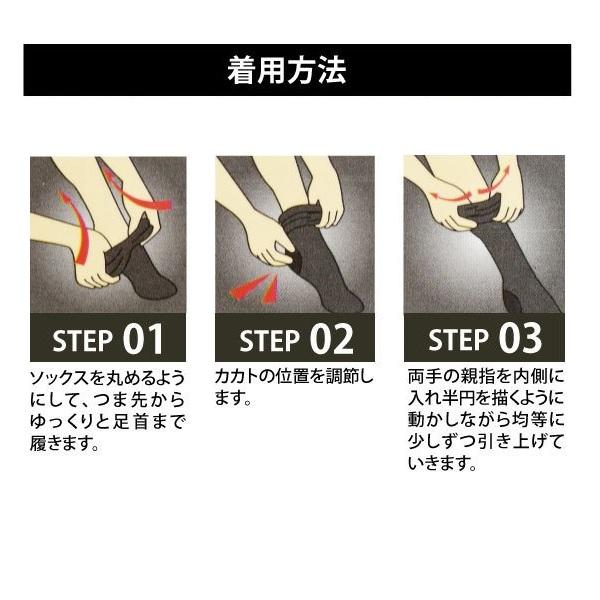 着用方法

STEP 01

ソックスを丸めるようにして、つま先からゆっくりと足首まで履きます。

STEP 02

カカトの位置を調節します。

STEP 03

両手の親指を内側に入れ半円を描くように動かしながら均等に少しずつ引き上げていきます。