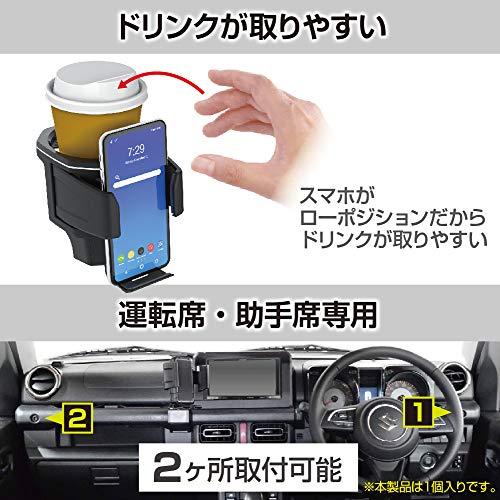 ドリンクが取りやすい

7:29

スマホが
ローポジションだから
ドリンクが取りやすい

運転席・助手席専用

2

1

2ヶ所取付可能

※本製品は1個入りです。