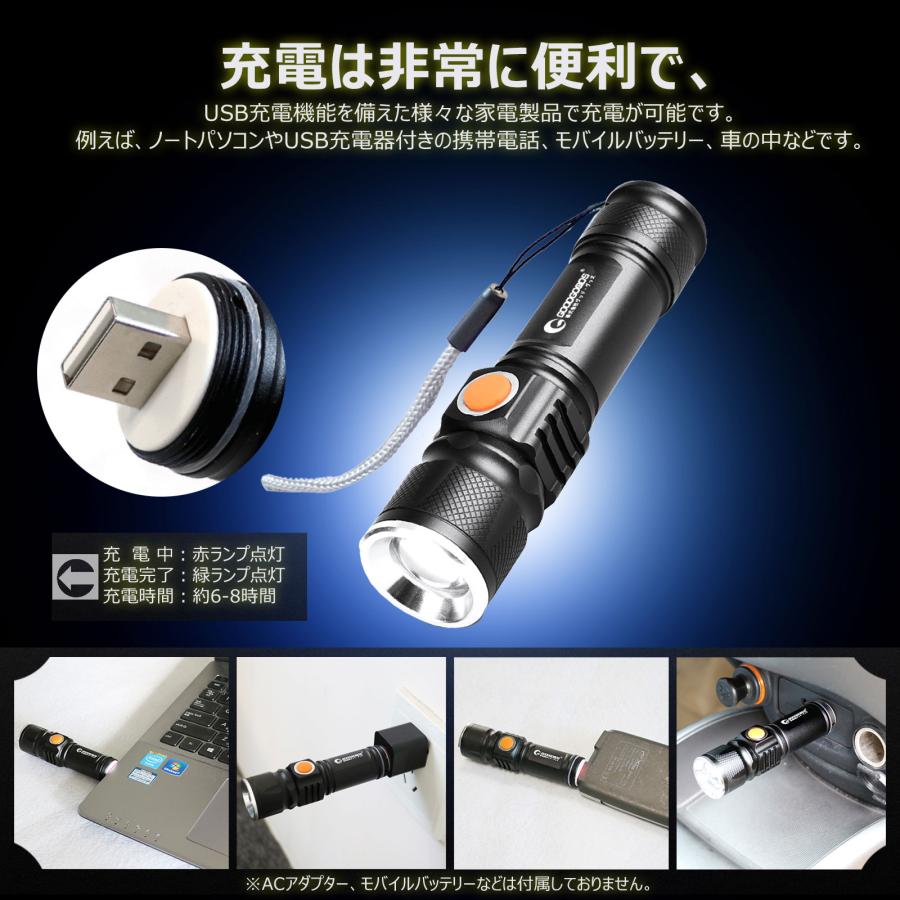 充電は非常に便利で、

USB充電機能を備えた様々な家電製品で充電が可能です。
例えば、ノートパソコンやUSB充電器付きの携帯電話、モバイルバッテリー、車の中などです。

GOODGOODS

充 電 中：赤ランプ点灯
充電完了：緑ランプ点灯
充電時間：約6-8時間

※ACアダプター、モバイルバッテリーなどは付属しておりません。