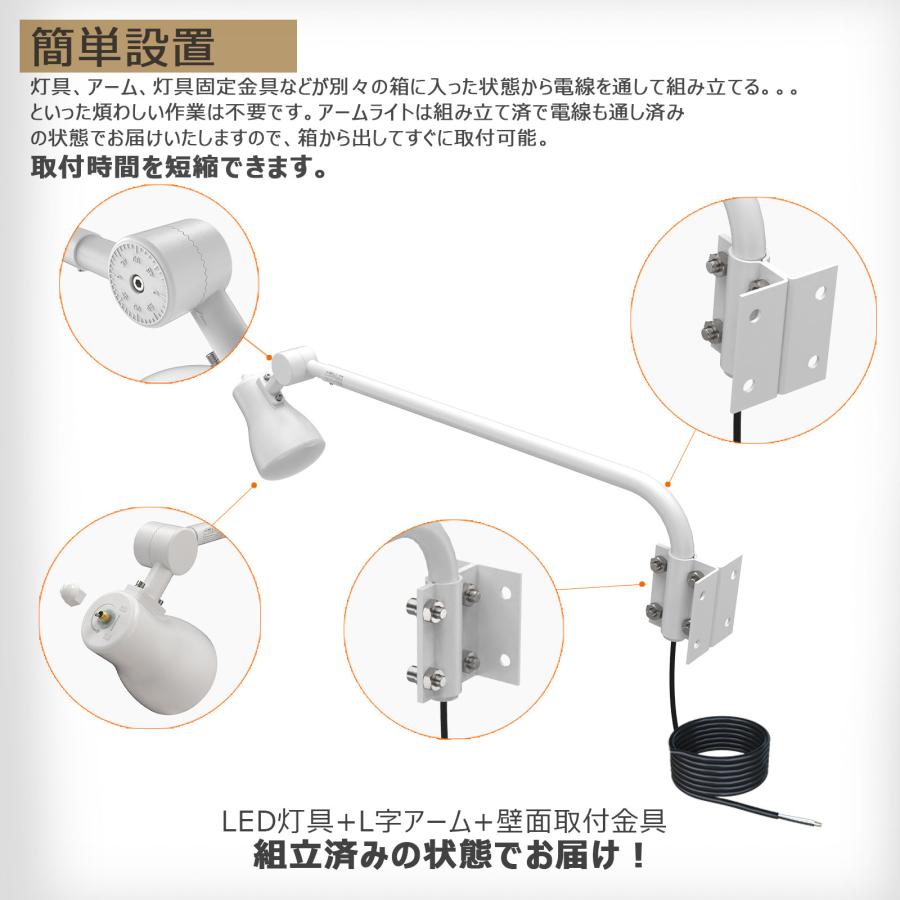 簡単設置

灯具、アーム、灯具固定金具などが別々の箱に入った状態から電線を通して組み立てる。。。といった煩わしい作業は不要です。アームライトは組み立て済で電線も通し済みの状態でお届けいたしますので、箱から出してすぐに取付可能。

取付時間を短縮できます。

LED灯具＋L字アーム＋壁面取付金具

組立済みの状態でお届け！