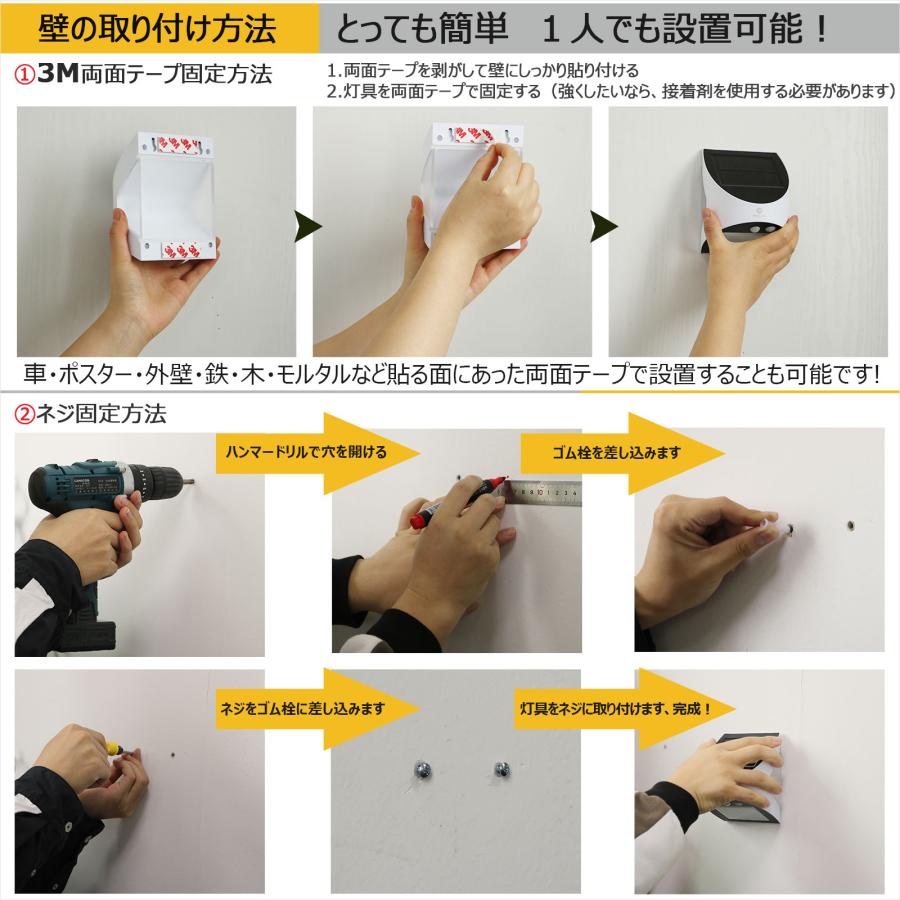 壁の取り付け方法　とっても簡単　１人でも設置可能！

①3M両面テープ固定方法

1.両面テープを剥がして壁にしっかり貼り付ける
2.灯具を両面テープで固定する（強くしたいなら、接着剤を使用する必要があります）

車・ポスター・外壁・鉄・木・モルタルなど貼る面にあった両面テープで設置することも可能です！

②ネジ固定方法

ハンマードリルで穴を開ける

ゴム栓を差し込みます

ネジをゴム栓に差し込みます

灯具をネジに取り付けます、完成！