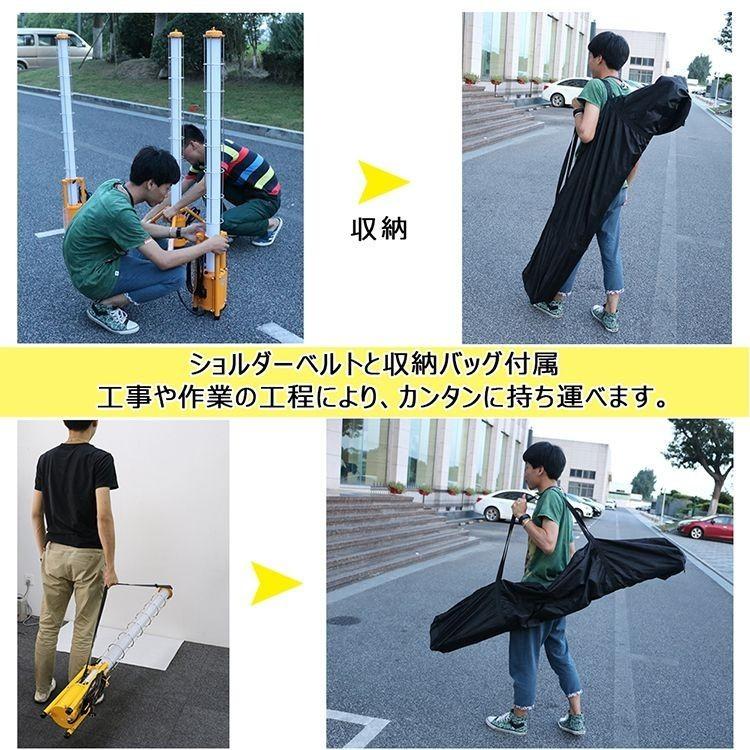 収納

ショルダーベルトと収納バッグ付属
工事や作業の工程により、カンタンに持ち運べます。