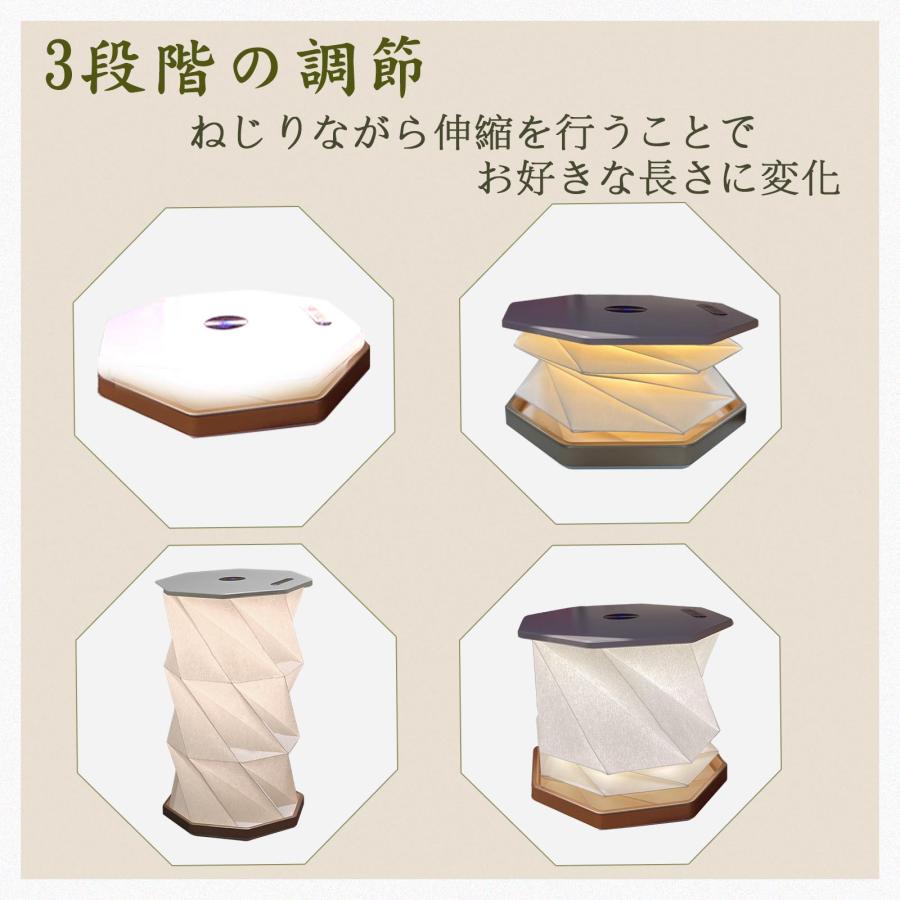 3段階の調節

ねじりながら伸縮を行うことで
お好きな長さに変化