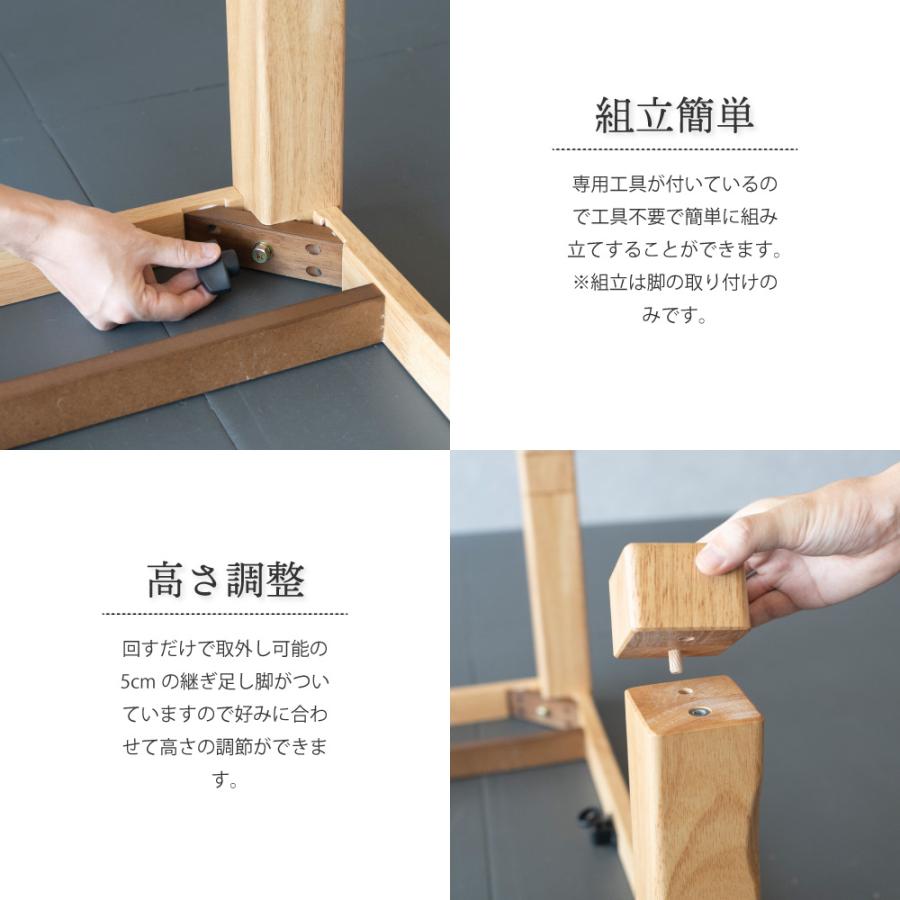 組立簡単

専用工具が付いているので工具不要で簡単に組み立てすることができます。※組立は脚の取り付けのみです。

高さ調整

回すだけで取外し可能の5cm の継ぎ足し脚がついていますので好みに合わせて高さの調節ができます。