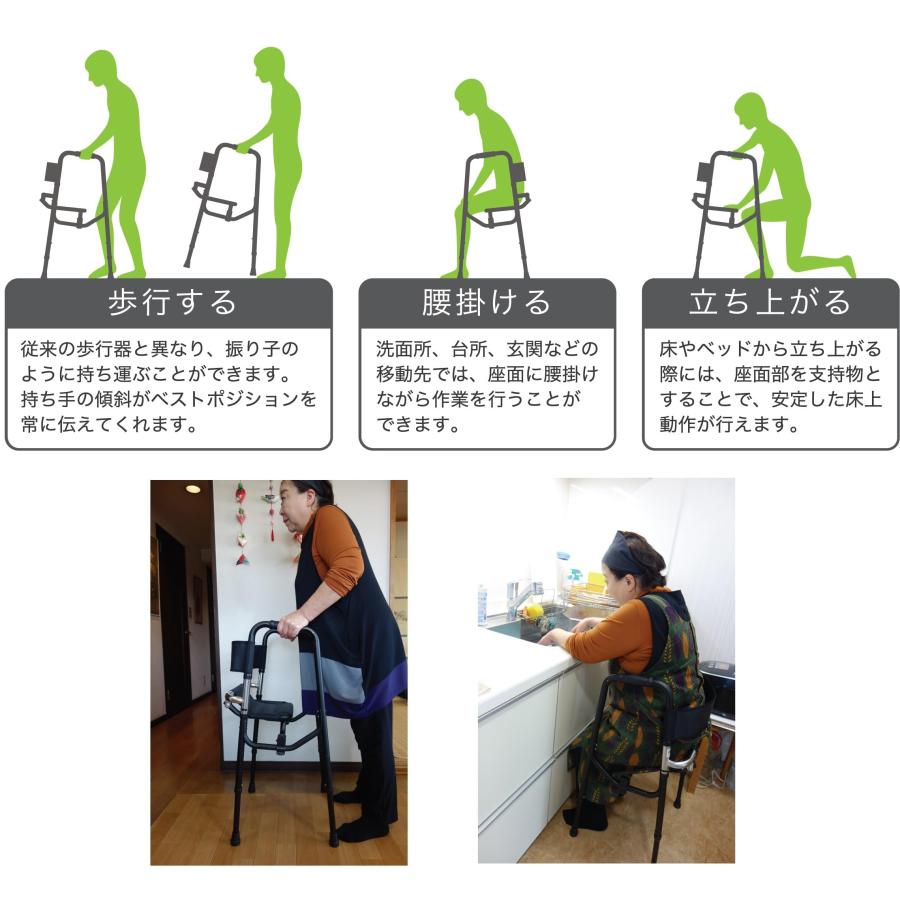 歩行する

従来の歩行器と異なり、振り子のように持ち運ぶことができます。持ち手の傾斜がベストポジションを常に伝えてくれます。

腰掛ける

洗面所、台所、玄関などの移動先では、座面に腰掛けながら作業を行うことができます。

立ち上がる

床やベッドから立ち上がる際には、座面部を支持物とすることで、安定した床上動作が行えます。