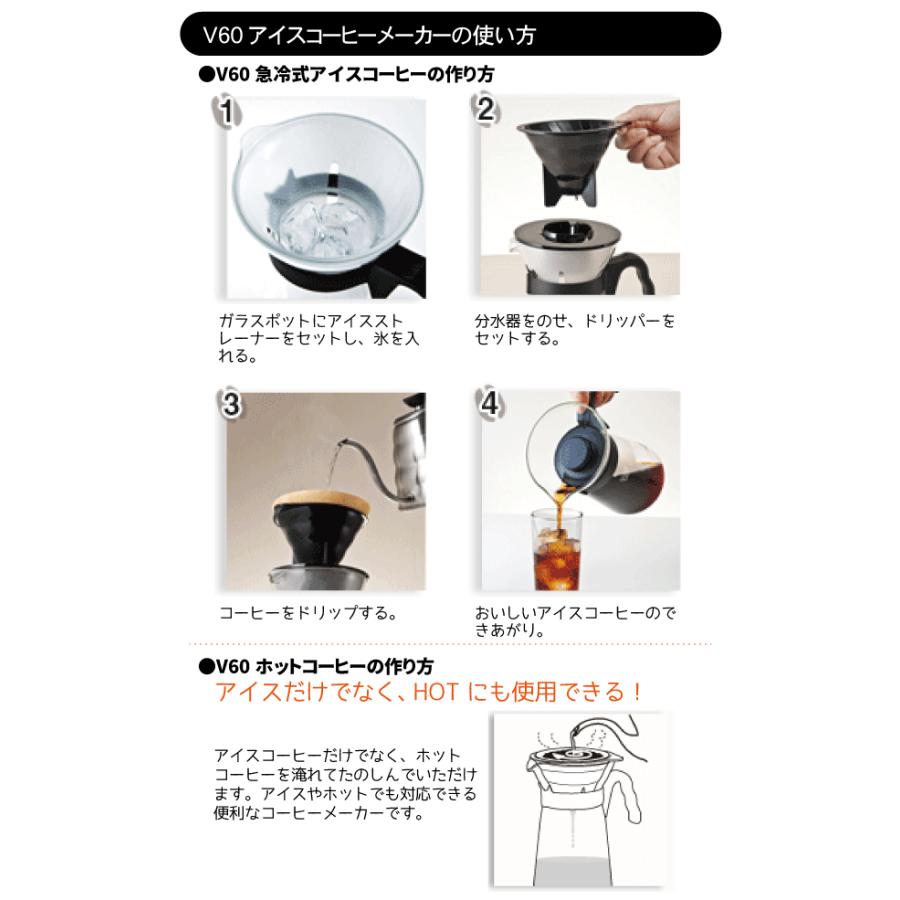 V60 アイスコーヒーメーカーの使い方

●V60 急冷式アイスコーヒーの作り方

1

ガラスポットにアイスストレーナーをセットし、氷を入れる。

2

分水器をのせ、ドリッパーをセットする。

3

コーヒーをドリップする。

4

おいしいアイスコーヒーのできあがり。

●V60 ホットコーヒーの作り方

アイスだけでなく、HOT にも使用できる！

アイスコーヒーだけでなく、ホットコーヒーを淹れてたのしんでいただけます。アイスやホットでも対応できる便利なコーヒーメーカーです。