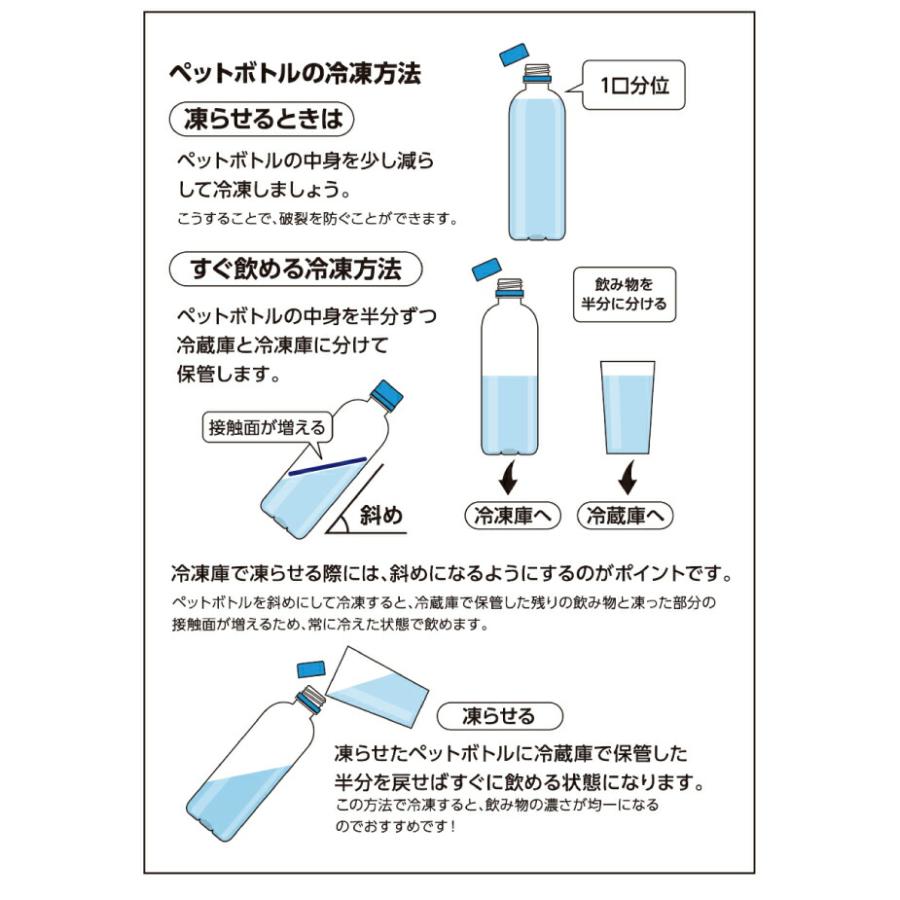 ペットボトルの冷凍方法

凍らせるときは

ペットボトルの中身を少し減らして冷凍しましょう。
こうすることで、破裂を防ぐことができます。

1口分位

すぐ飲める冷凍方法

ペットボトルの中身を半分ずつ冷蔵庫と冷凍庫に分けて保管します。

飲み物を半分に分ける

接触面が増える

斜め

冷凍庫へ

冷蔵庫へ

冷凍庫で凍らせる際には、斜めになるようにするのがポイントです。
ペットボトルを斜めにして冷凍すると、冷蔵庫で保管した残りの飲み物と凍った部分の接触面が増えるため、常に冷えた状態で飲めます。

凍らせる

凍らせたペットボトルに冷蔵庫で保管した半分を戻せばすぐに飲める状態になります。
この方法で冷凍すると、飲み物の濃さが均一になるのでおすすめです！