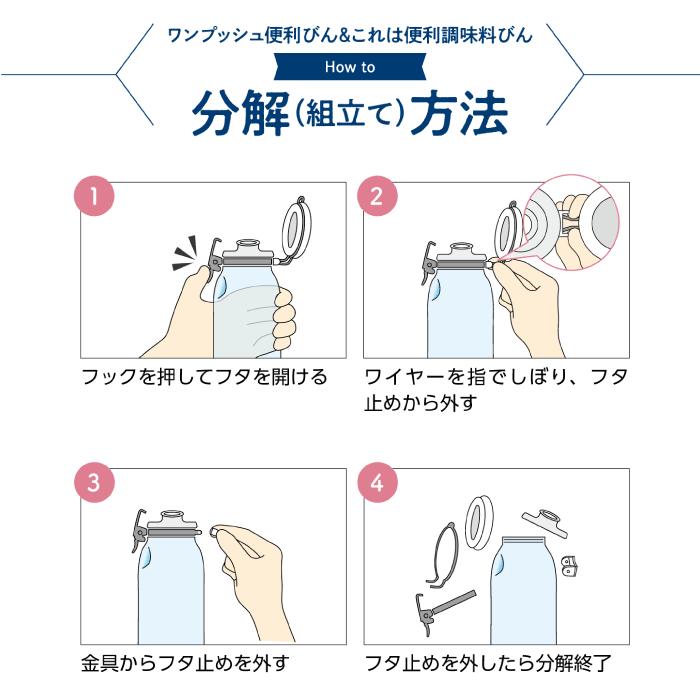 ワンプッシュ便利びん&これは便利調味料びん

How to

分解（組立て）方法

1

フックを押してフタを開ける

2

ワイヤーを指でしぼり、フタ止めから外す

3

金具からフタ止めを外す

4

フタ止めを外したら分解終了