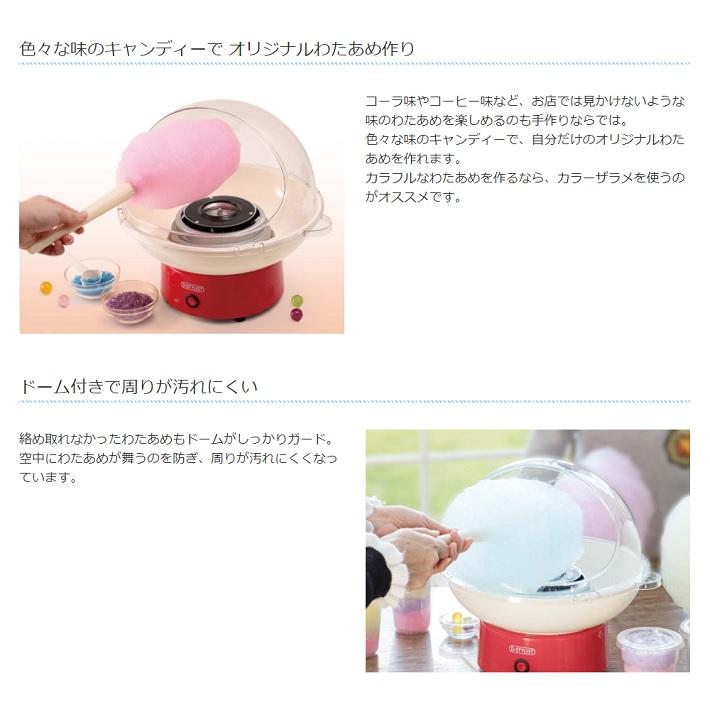 色々な味のキャンディーで オリジナルわたあめ作り

コーラ味やコーヒー味など、お店では見かけないような味のわたあめを楽しめるのも手作りならでは。
色々な味のキャンディーで、自分だけのオリジナルわたあめを作れます。
カラフルなわたあめを作るなら、カラーザラメを使うのがオススメです。

ドーム付きで周りが汚れにくい

絡め取れなかったわたあめもドームがしっかりガード。
空中にわたあめが舞うのを防ぎ、周りが汚れにくくなっています。