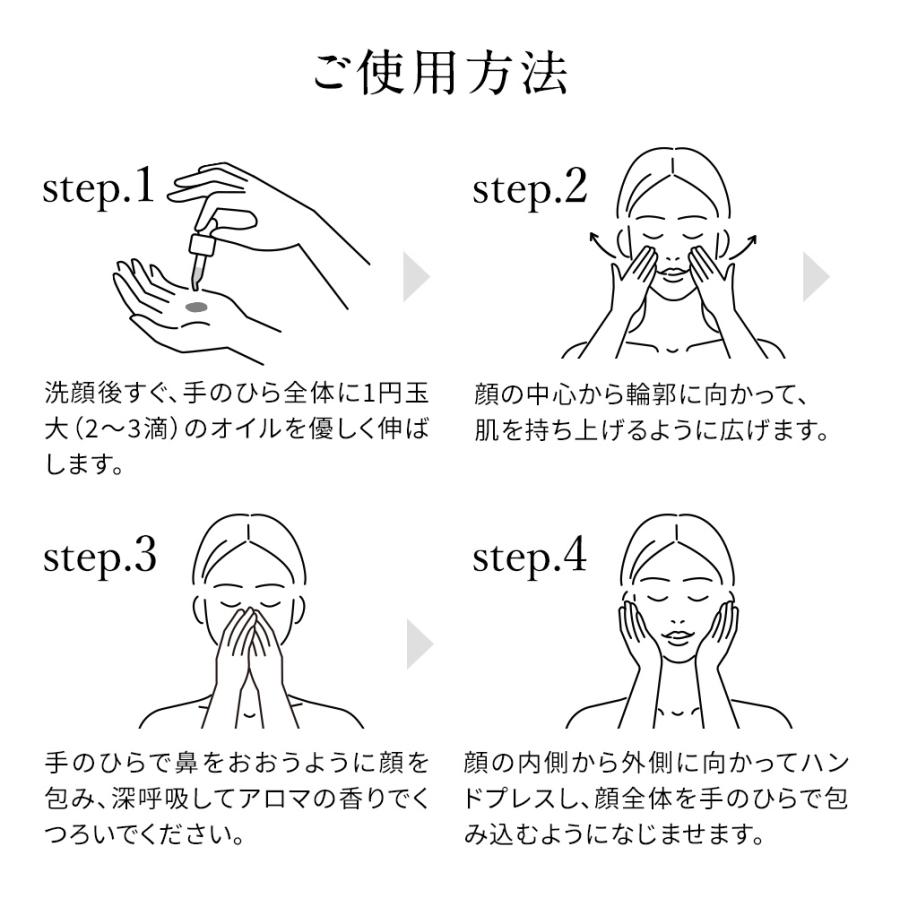 ご使用方法

step.1

洗顔後すぐ、手のひら全体に1円玉大（2〜3滴）のオイルを優しく伸ばします。

step.2

顔の中心から輪郭に向かって、肌を持ち上げるように広げます。

step.3

手のひらで鼻をおおうように顔を包み、深呼吸してアロマの香りでくつろいでください。

step.4

顔の内側から外側に向かってハンドプレスし、顔全体を手のひらで包み込むようになじませます。