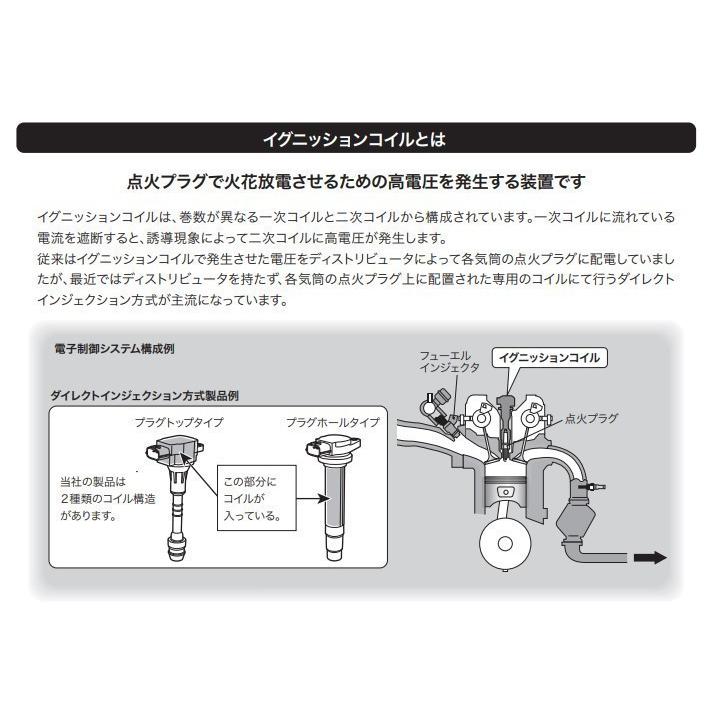 イグニッションコイルとは

点火プラグで火花放電させるための高電圧を発生する装置です

イグニッションコイルは、巻数が異なる一次コイルと二次コイルから構成されています。一次コイルに流れている電流を遮断すると、誘導現象によって二次コイルに高電圧が発生します。
従来はイグニッションコイルで発生させた電圧をディストリビュータによって各気筒の点火プラグに配電していましたが、最近ではディストリビュータを持たず、各気筒の点火プラグ上に配置された専用のコイルにて行うダイレクトインジェクション方式が主流になっています。

電子制御システム構成例

ダイレクトインジェクション方式製品例

プラグトップタイプ

プラグホールタイプ

当社の製品は2種類のコイル構造があります。

この部分にコイルが入っている。

フューエルインジェクタ

イグニッションコイル

点火プラグ