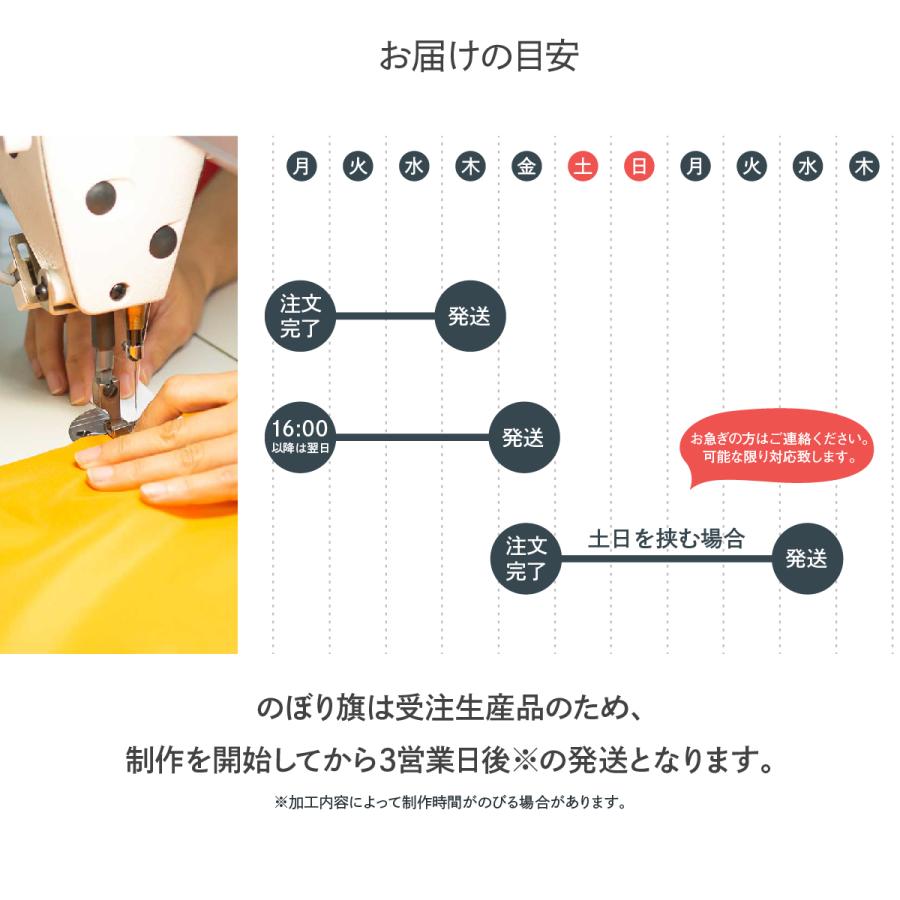 お届けの目安

月 火 水 木 金 土 日 月 火 水 木

注文完了 発送

16:00 以降は翌日 発送

お急ぎの方はご連絡ください。可能な限り対応致します。

注文完了 土日を挟む場合 発送

のぼり旗は受注生産品のため、

制作を開始してから3営業日後※の発送となります。

※加工内容によって制作時間がのびる場合があります。