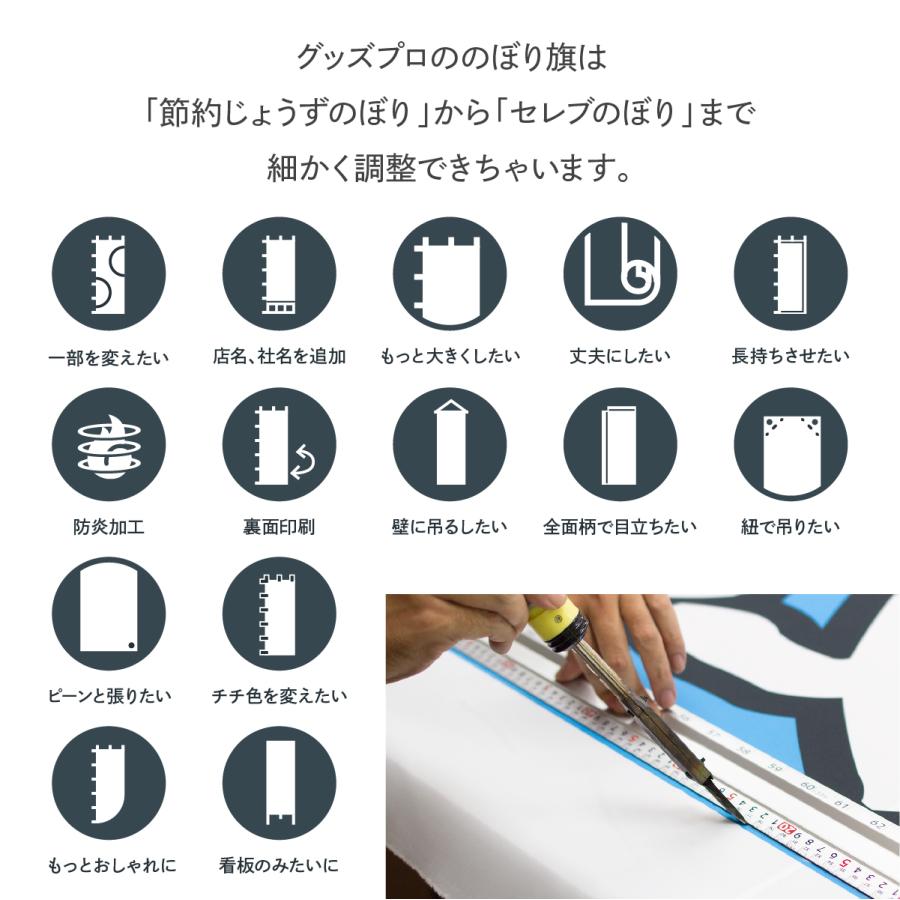 グッズプロののぼり旗は
「節約じょうずのぼり」から「セレブのぼり」まで
細かく調整できちゃいます。

一部を変えたい

店名、社名を追加

もっと大きくしたい

丈夫にしたい

長持ちさせたい

防炎加工

裏面印刷

壁に吊るしたい

全面柄で目立ちたい

紐で吊りたい

ピーンと張りたい

チチ色を変えたい

もっとおしゃれに

看板のみたいに