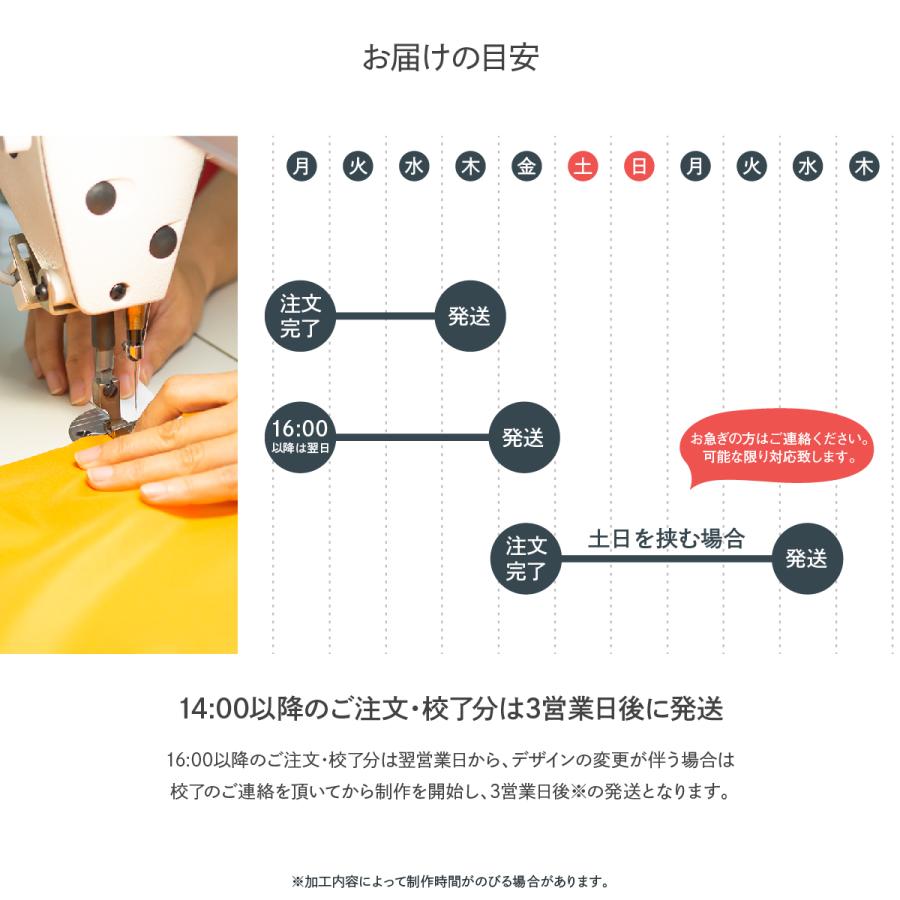 お届けの目安

月 火 水 木 金 土 日 月 火 水 木

注文完了

発送

16:00 以降は翌日

発送

お急ぎの方はご連絡ください。可能な限り対応致します。

注文完了

土日を挟む場合

発送

14:00以降のご注文・校了分は3営業日後に発送

16:00以降のご注文・校了分は翌営業日から、デザインの変更が伴う場合は校了のご連絡を頂いてから制作を開始し、3営業日後※の発送となります。

※加工内容によって制作時間がのびる場合があります。