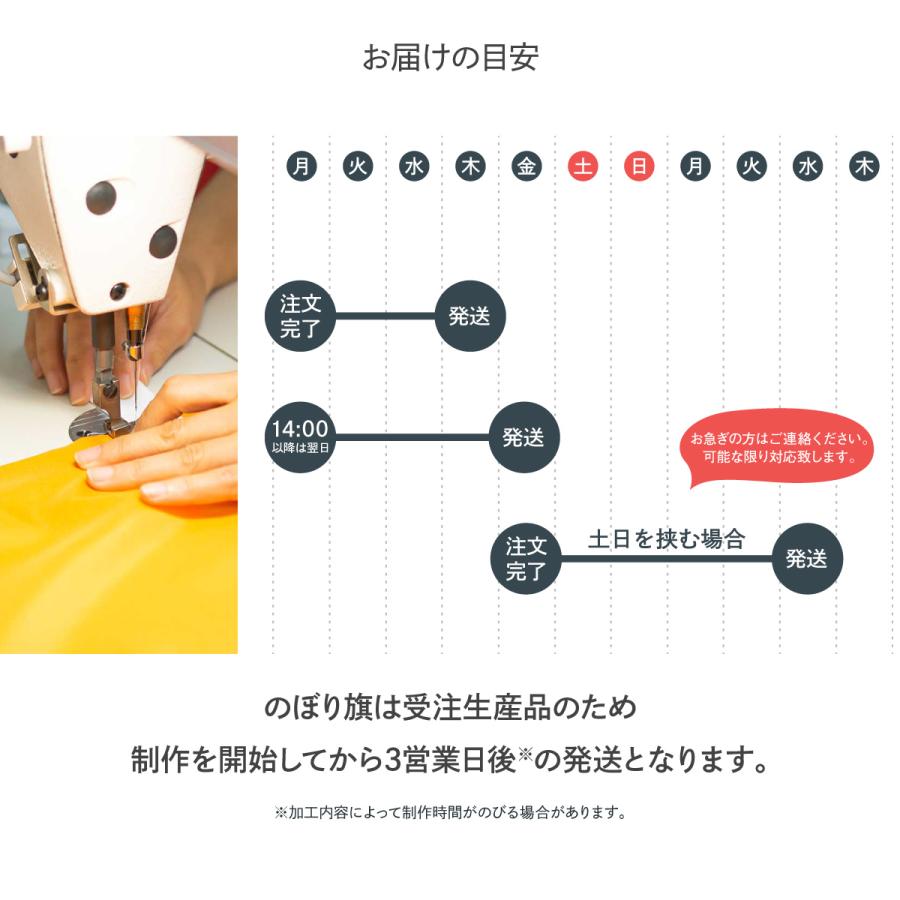 お届けの目安

月 火 水 木 金 土 日 月 火 水 木

注文完了 発送

14:00 以降は翌日 発送

お急ぎの方はご連絡ください。可能な限り対応致します。

注文完了 土日を挟む場合 発送

のぼり旗は受注生産品のため

制作を開始してから3営業日後※の発送となります。

※加工内容によって制作時間がのびる場合があります。