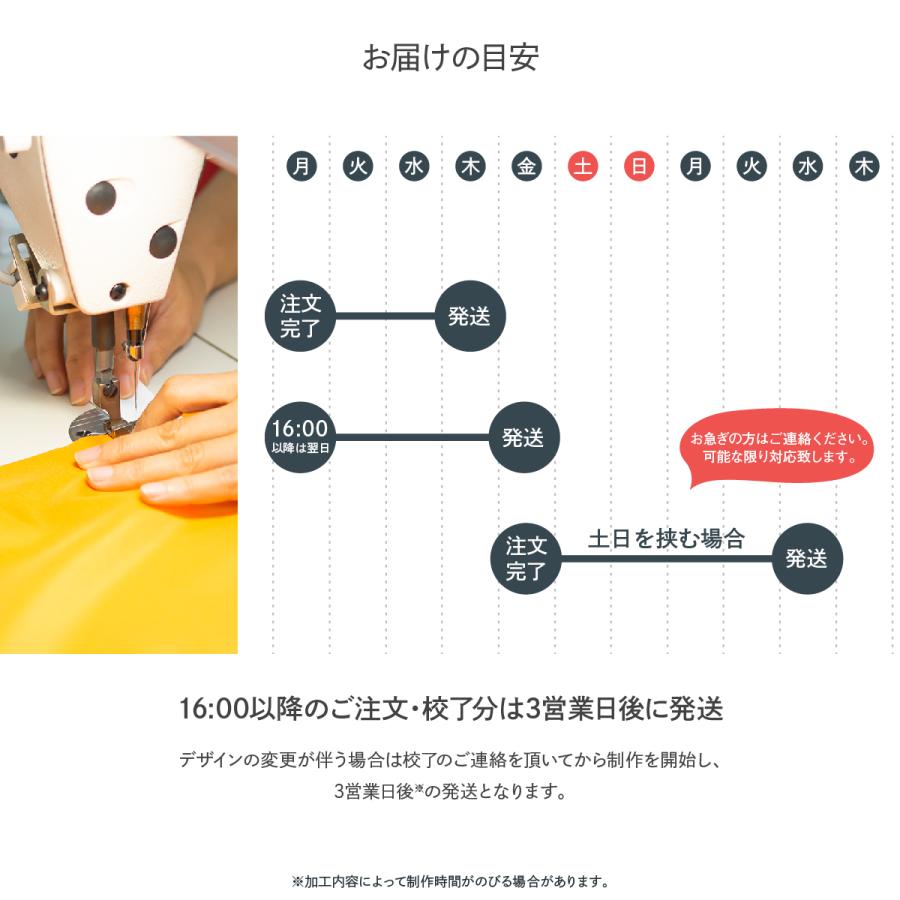 お届けの目安

月 火 水 木 金 土 日 月 火 水 木

注文完了

発送

16:00 以降は翌日

発送

お急ぎの方はご連絡ください。可能な限り対応致します。

注文完了

土日を挟む場合

発送

16:00以降のご注文・校了分は3営業日後に発送

デザインの変更が伴う場合は校了のご連絡を頂いてから制作を開始し、3営業日後※の発送となります。

※加工内容によって制作時間がのびる場合があります。