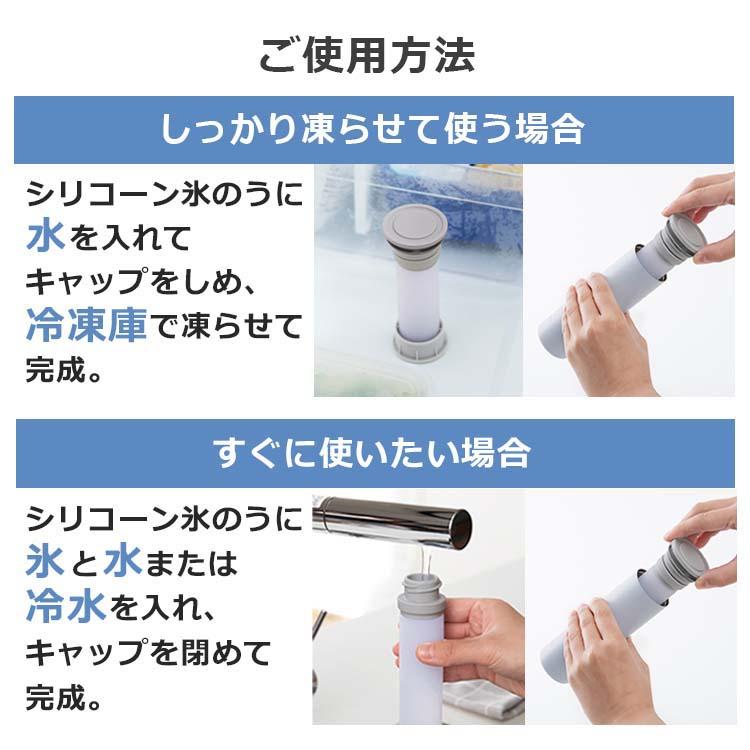 ご使用方法

しっかり凍らせて使う場合

シリコーン氷のうに水を入れてキャップをしめ、冷凍庫で凍らせて完成。

すぐに使いたい場合

シリコーン氷のうに氷と水または冷水を入れ、キャップを閉めて完成。