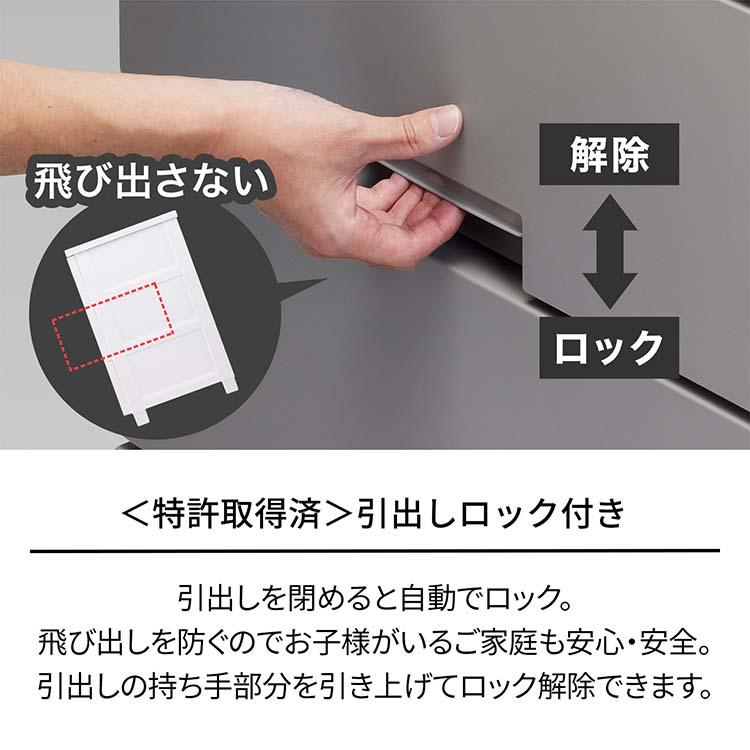 飛び出さない

解除

ロック

＜特許取得済＞引出しロック付き

引出しを閉めると自動でロック。
飛び出しを防ぐのでお子様がいるご家庭も安心・安全。
引出しの持ち手部分を引き上げてロック解除できます。