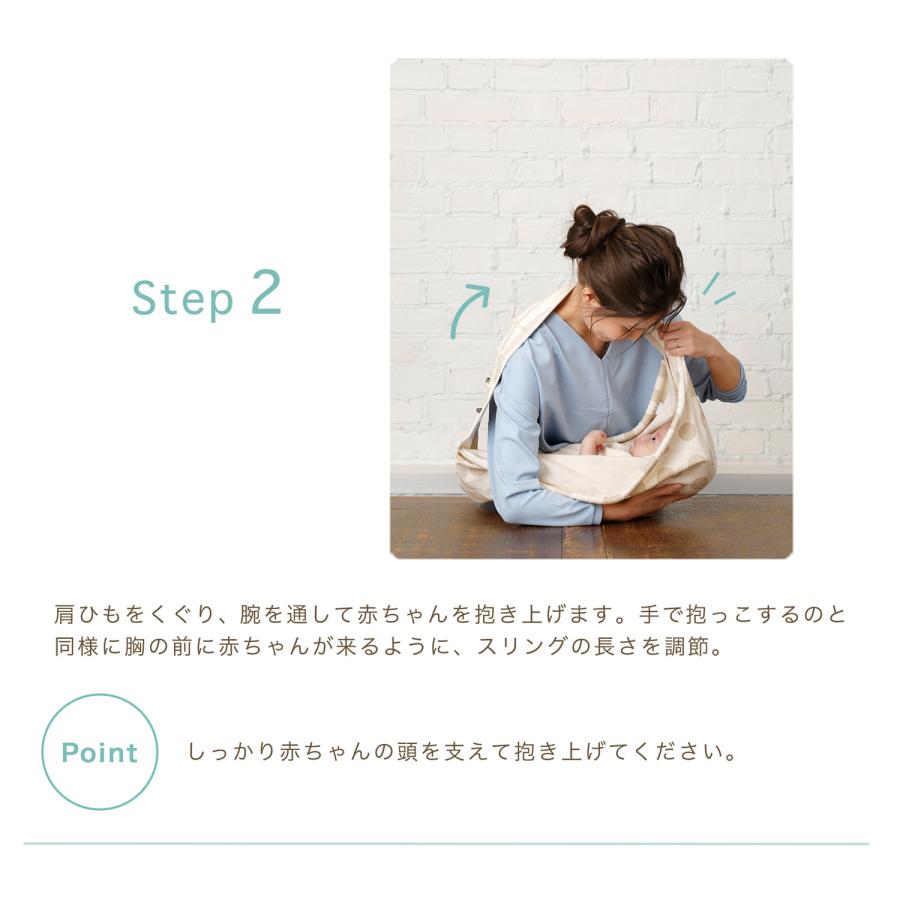 Step 2

肩ひもをくぐり、腕を通して赤ちゃんを抱き上げます。手で抱っこするのと同様に胸の前に赤ちゃんが来るように、スリングの長さを調節。

Point

しっかり赤ちゃんの頭を支えて抱き上げてください。