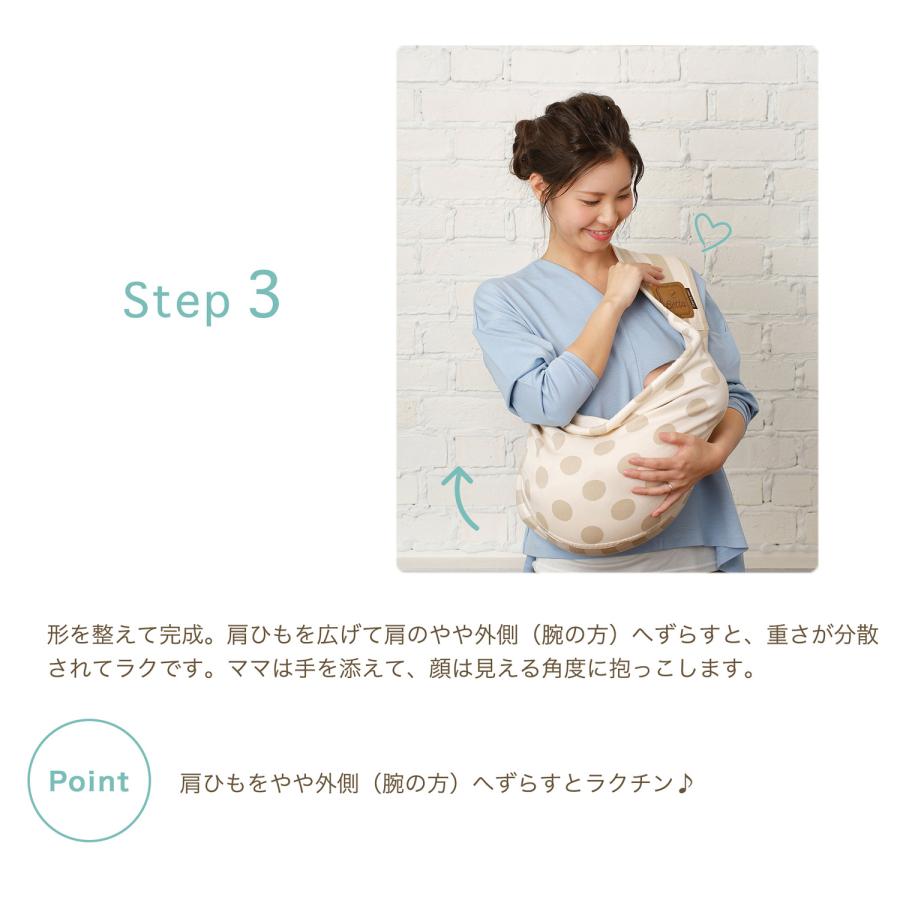 Step 3

形を整えて完成。肩ひもを広げて肩のやや外側（腕の方）へずらすと、重さが分散されてラクです。ママは手を添えて、顔は見える角度に抱っこします。

Point

肩ひもをやや外側（腕の方）へずらすとラクチン♪