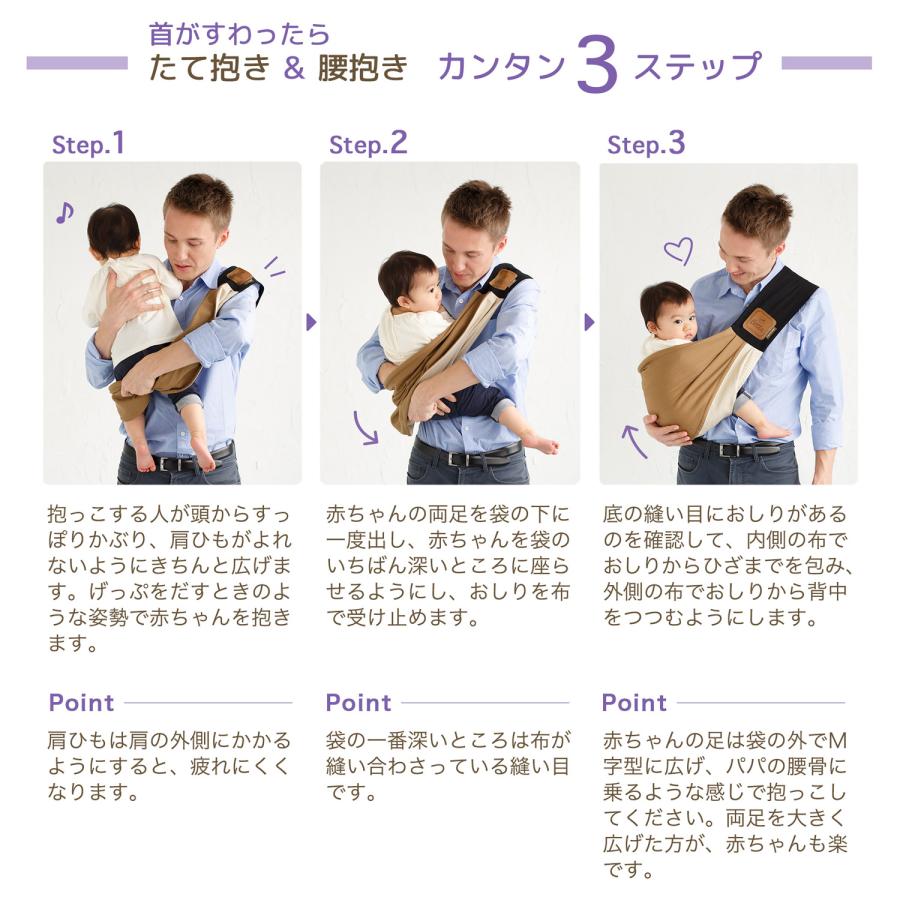 首がすわったら
たて抱き ＆ 腰抱き　カンタン 3 ステップ

Step.1

抱っこする人が頭からすっぽりかぶり、肩ひもがよれないようにきちんと広げます。げっぷをだすときのような姿勢で赤ちゃんを抱きます。

Point

肩ひもは肩の外側にかかるようにすると、疲れにくくなります。

Step.2

赤ちゃんの両足を袋の下に一度出し、赤ちゃんを袋のいちばん深いところに座らせるようにし、おしりを布で受け止めます。

Point

袋の一番深いところは布が縫い合わさっている縫い目です。

Step.3

底の縫い目におしりがあるのを確認して、内側の布でおしりからひざまでを包み、外側の布でおしりから背中をつつむようにします。

Point

赤ちゃんの足は袋の外でM字型に広げ、パパの腰骨に乗るような感じで抱っこしてください。両足を大きく広げた方が、赤ちゃんも楽です。