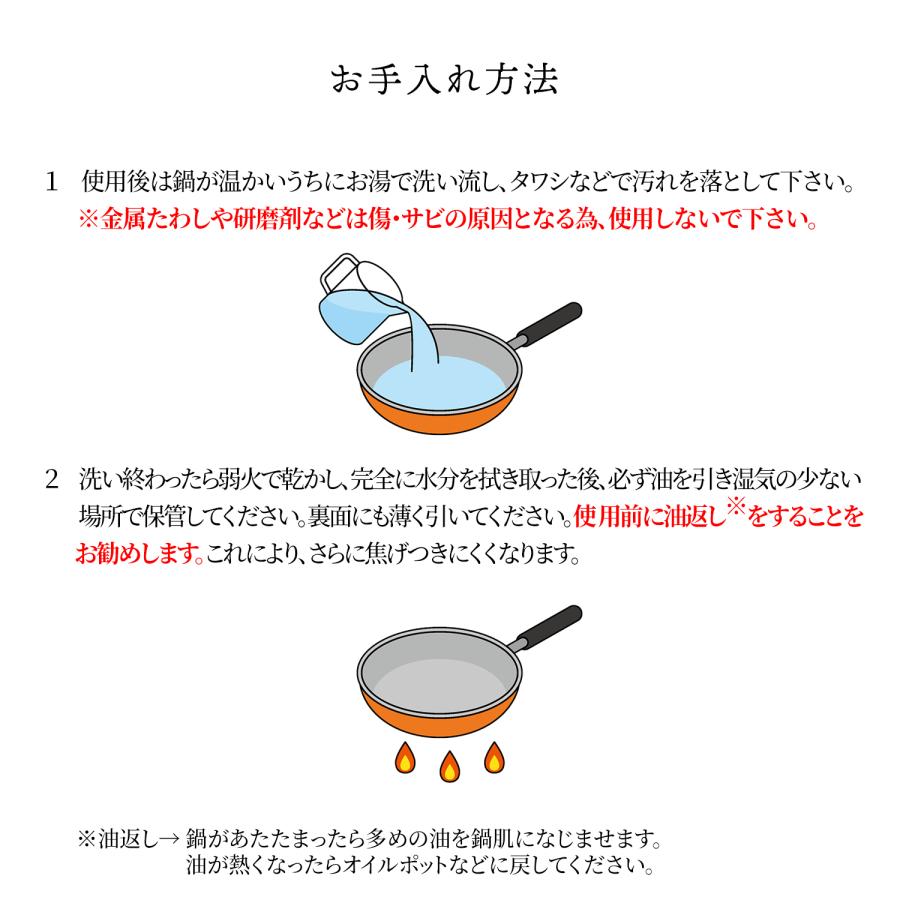 お手入れ方法

1　使用後は鍋が温かいうちにお湯で洗い流し、タワシなどで汚れを落として下さい。
※金属たわしや研磨剤などは傷・サビの原因となる為、使用しないで下さい。

2　洗い終わったら弱火で乾かし、完全に水分を拭き取った後、必ず油を引き湿気の少ない場所で保管してください。裏面にも薄く引いてください。使用前に油返し※をすることをお勧めします。これにより、さらに焦げつきにくくなります。

※油返し→ 鍋があたたまったら多めの油を鍋肌になじませます。
油が熱くなったらオイルポットなどに戻してください。