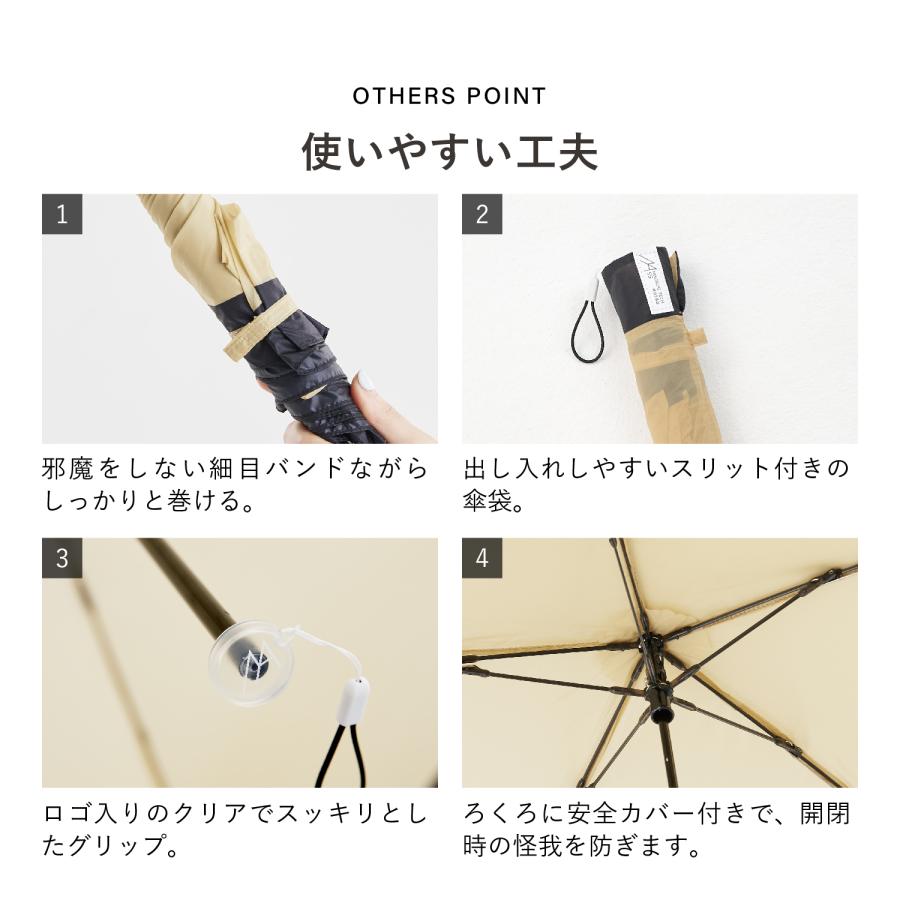 OTHERS POINT

使いやすい工夫

1

邪魔をしない細目バンドながらしっかりと巻ける。

2

出し入れしやすいスリット付きの傘袋。

3

ロゴ入りのクリアでスッキリとしたグリップ。

4

ろくろに安全カバー付きで、開閉時の怪我を防ぎます。