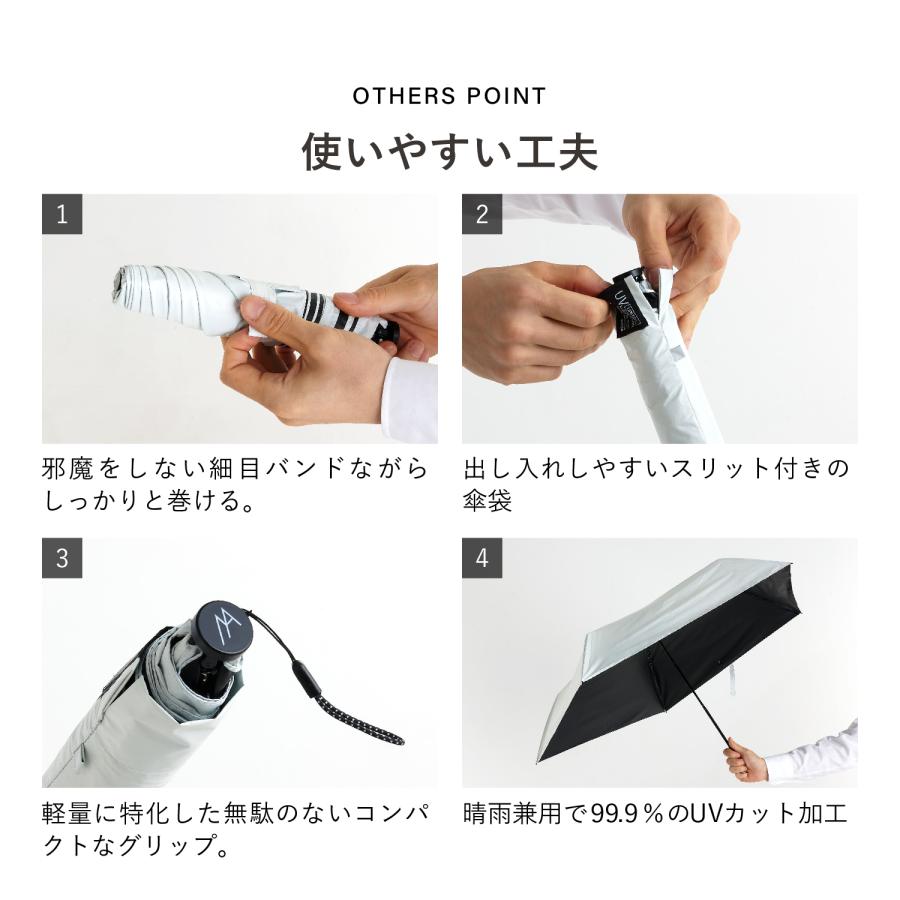 OTHERS POINT

使いやすい工夫

1

邪魔をしない細目バンドながらしっかりと巻ける。

2

UV

出し入れしやすいスリット付きの傘袋

3

軽量に特化した無駄のないコンパクトなグリップ。

4

晴雨兼用で99.9％のUVカット加工