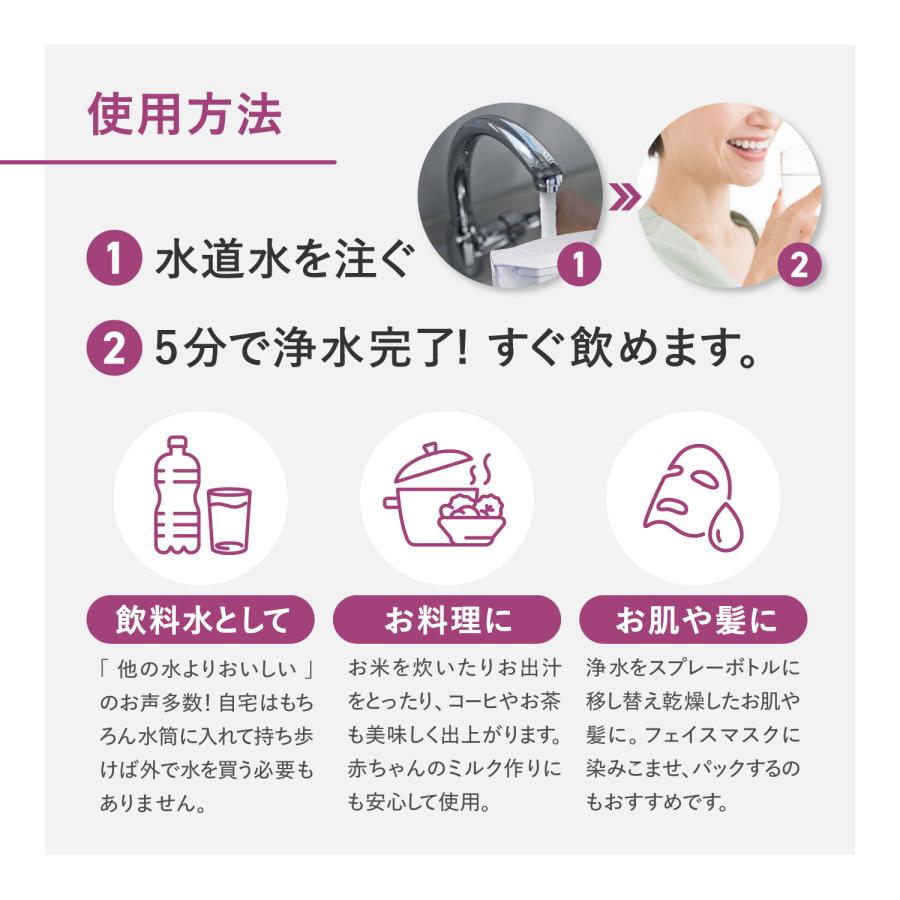 使用方法

1 水道水を注ぐ

1

2

2 5分で浄水完了! すぐ飲めます。

飲料水として

「 他の水よりおいしい 」のお声多数! 自宅はもちろん水筒に入れて持ち歩けば外で水を買う必要もありません。

お料理に

お米を炊いたりお出汁をとったり、コーヒやお茶も美味しく出上がります。赤ちゃんのミルク作りにも安心して使用。

お肌や髪に

浄水をスプレーボトルに移し替え乾燥したお肌や髪に。フェイスマスクに染みこませ、パックするのもおすすめです。