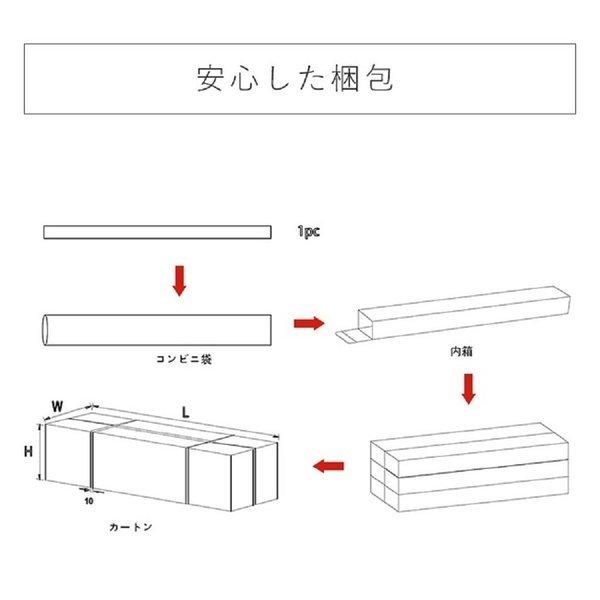 安心した梱包

1pc

コンビニ袋

内箱

W

L

H

10

カートン