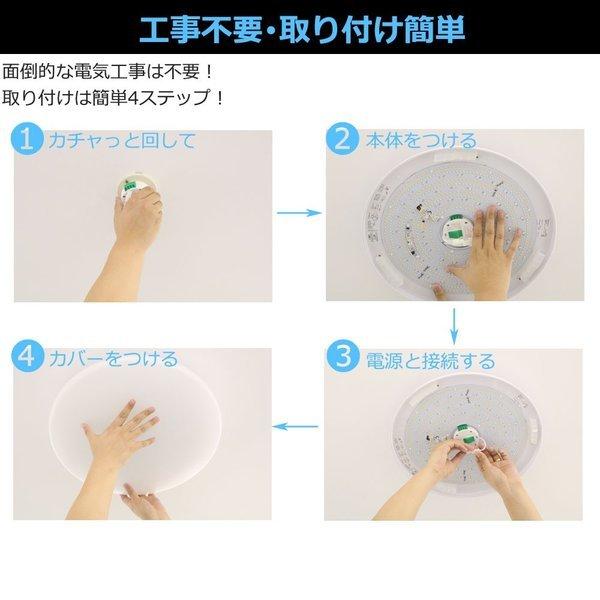 工事不要・取り付け簡単

面倒的な電気工事は不要！
取り付けは簡単4ステップ！

1 カチャっと回して

2 本体をつける

3 電源と接続する

4 カバーをつける