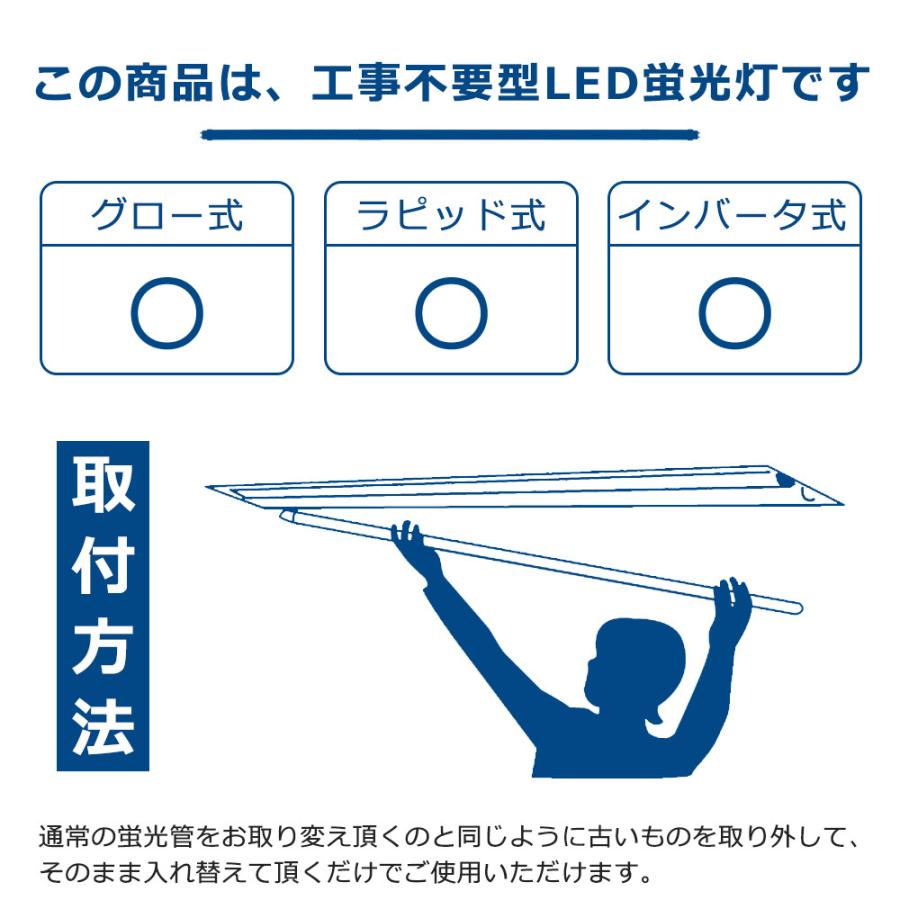 この商品は、工事不要型LED蛍光灯です

| グロー式 | ラピッド式 | インバータ式 |
|---|---|---|
| ○ | ○ | ○ |

取付方法

通常の蛍光管をお取り変え頂くのと同じように古いものを取り外して、そのまま入れ替えて頂くだけでご使用いただけます。