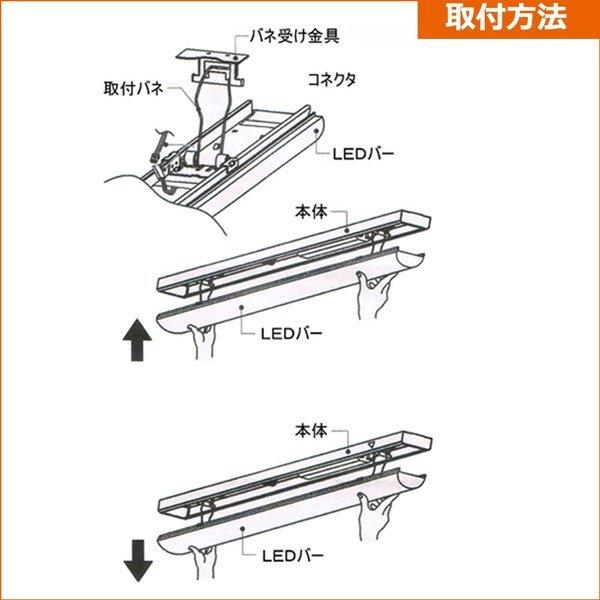 取付方法

バネ受け金具

取付バネ

コネクタ

LEDバー

本体

LEDバー

本体

LEDバー