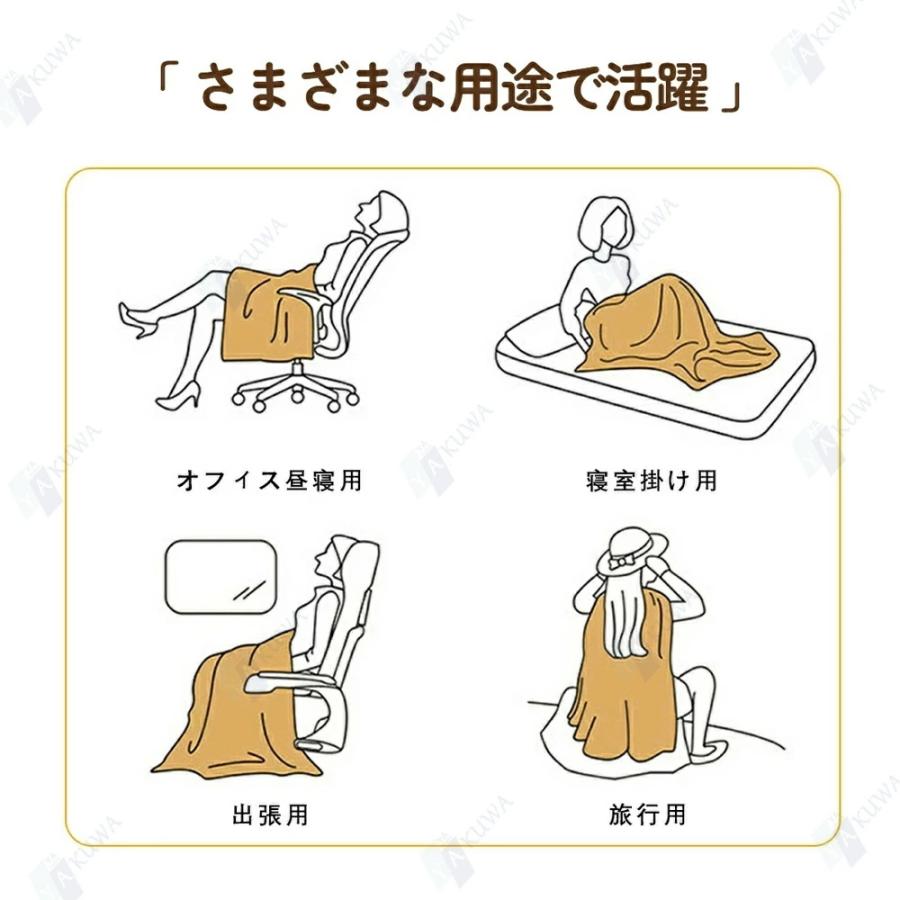 「さまざまな用途で活躍」

オフィス昼寝用

寝室掛け用

出張用

旅行用

KUWA