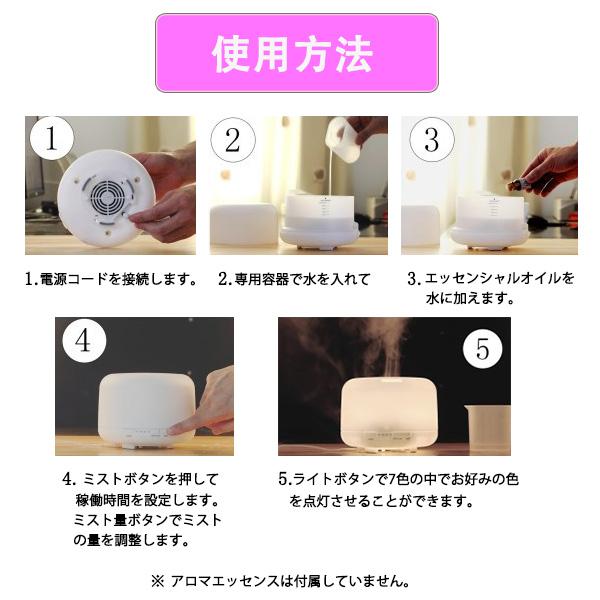 使用方法

1

2

3

1.電源コードを接続します。

2.専用容器で水を入れて

3.エッセンシャルオイルを水に加えます。

4

5

4. ミストボタンを押して稼働時間を設定します。ミスト量ボタンでミストの量を調整します。

5.ライトボタンで7色の中でお好みの色を点灯させることができます。

※ アロマエッセンスは付属していません。