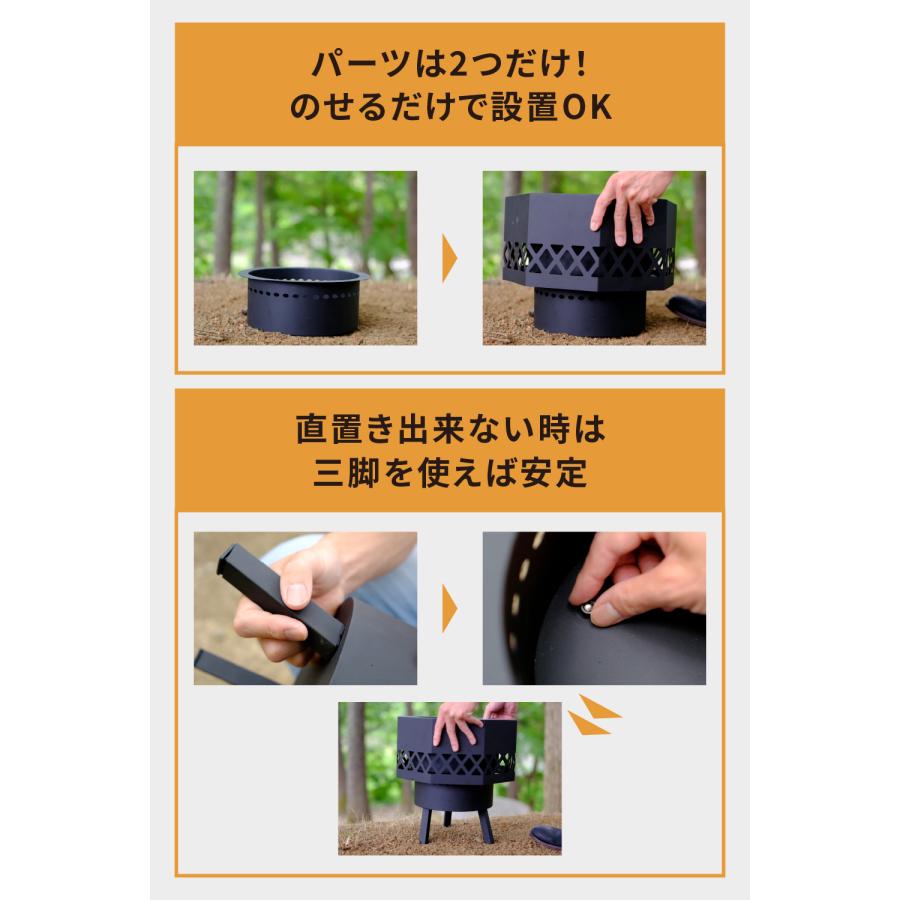 パーツは2つだけ!
のせるだけで設置OK

直置き出来ない時は
三脚を使えば安定