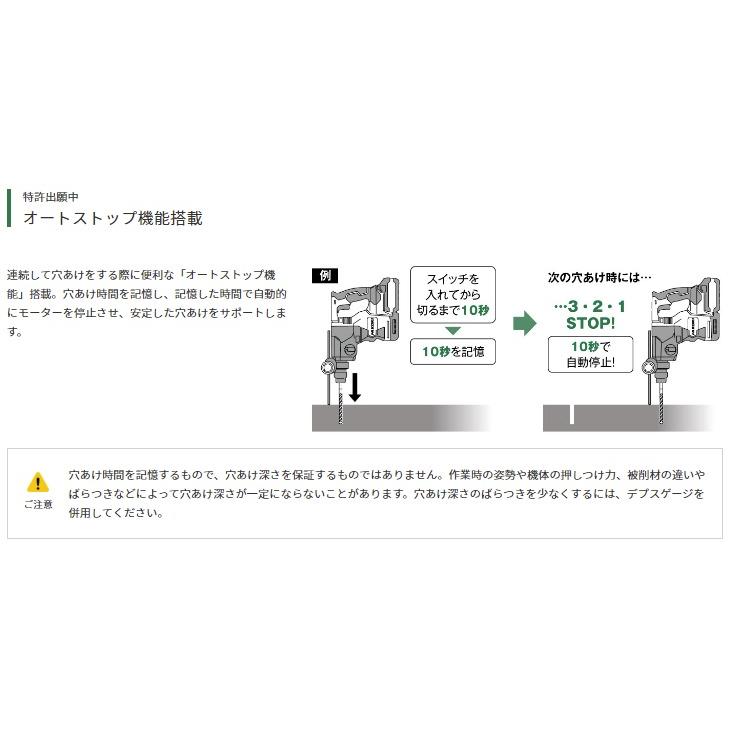 特許出願中

オートストップ機能搭載

連続して穴あけをする際に便利な「オートストップ機能」搭載。穴あけ時間を記憶し、記憶した時間で自動的にモーターを停止させ、安定した穴あけをサポートします。

例

スイッチを入れてから切るまで10秒

10秒を記憶

次の穴あけ時には…

…3・2・1 STOP!

10秒で自動停止!

ご注意

穴あけ時間を記憶するもので、穴あけ深さを保証するものではありません。作業時の姿勢や機体の押しつけ力、被削材の違いやばらつきなどによって穴あけ深さが一定にならないことがあります。穴あけ深さのばらつきを少なくするには、デプスゲージを併用してください。