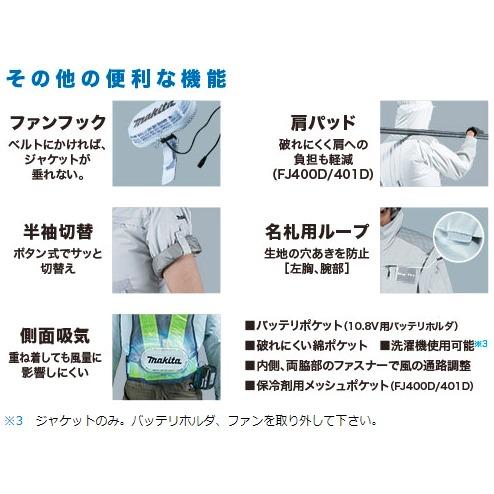 その他の便利な機能

ファンフック
ベルトにかければ、ジャケットが垂れない。

makita

肩パッド
破れにくく肩への負担も軽減
(FJ400D/401D)

半袖切替
ボタン式でサッと切替え

名札用ループ
生地の穴あきを防止
［左胸、腕部］

側面吸気
重ね着しても風量に影響しにくい

makita

■バッテリポケット（10.8V用バッテリホルダ）
■破れにくい綿ポケット　■洗濯機使用可能※3
■内側、両脇部のファスナーで風の通路調整
■保冷剤用メッシュポケット(FJ400D/401D)

※3　ジャケットのみ。バッテリホルダ、ファンを取り外して下さい。