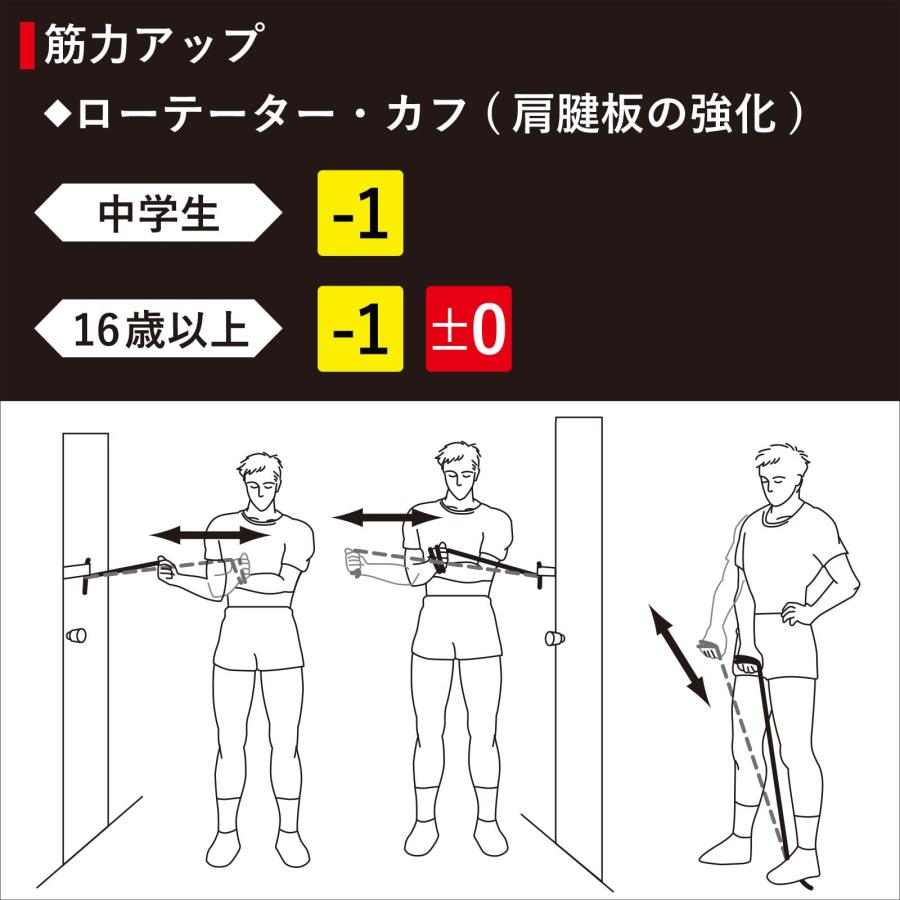 筋力アップ

◆ローテーター・カフ（肩腱板の強化）

中学生 -1

16歳以上 -1 ±0