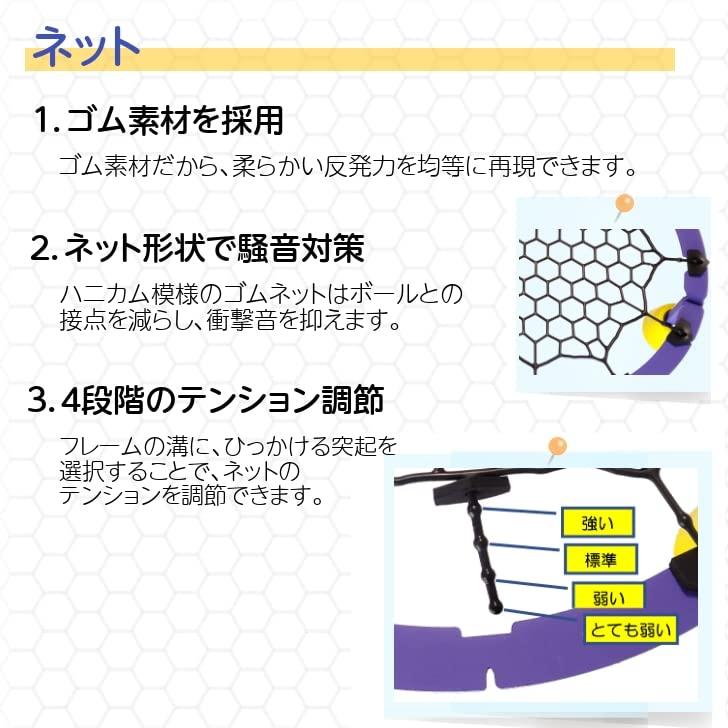 ネット

1. ゴム素材を採用

ゴム素材だから、柔らかい反発力を均等に再現できます。

2. ネット形状で騒音対策

ハニカム模様のゴムネットはボールとの接点を減らし、衝撃音を抑えます。

3. 4段階のテンション調節

フレームの溝に、ひっかける突起を選択することで、ネットのテンションを調節できます。

強い

標準

弱い

とても弱い