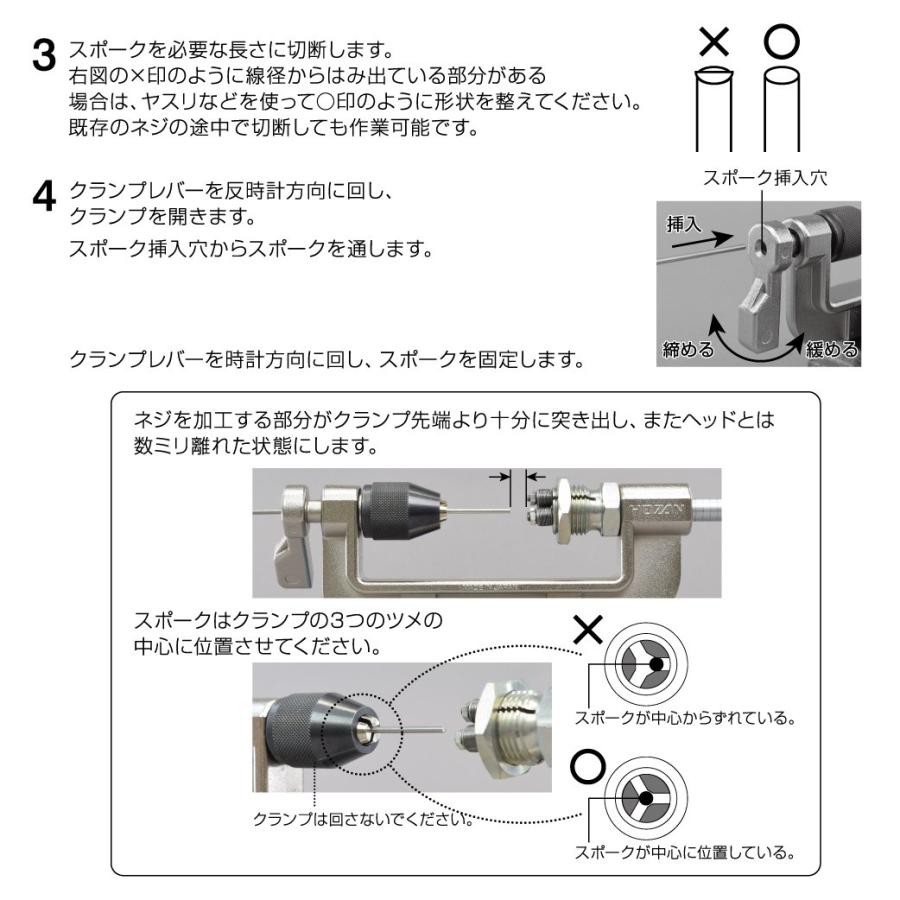 3 スポークを必要な長さに切断します。
右図の×印のように線径からはみ出ている部分がある場合は、ヤスリなどを使って○印のように形状を整えてください。
既存のネジの途中で切断しても作業可能です。

× ○

4 クランプレバーを反時計方向に回し、クランプを開きます。
スポーク挿入穴からスポークを通します。

スポーク挿入穴
挿入
締める
緩める

クランプレバーを時計方向に回し、スポークを固定します。

ネジを加工する部分がクランプ先端より十分に突き出し、またヘッドとは数ミリ離れた状態にします。

HOZAN

スポークはクランプの3つのツメの中心に位置させてください。

×
スポークが中心からずれている。

○
スポークが中心に位置している。

クランプは回さないでください。