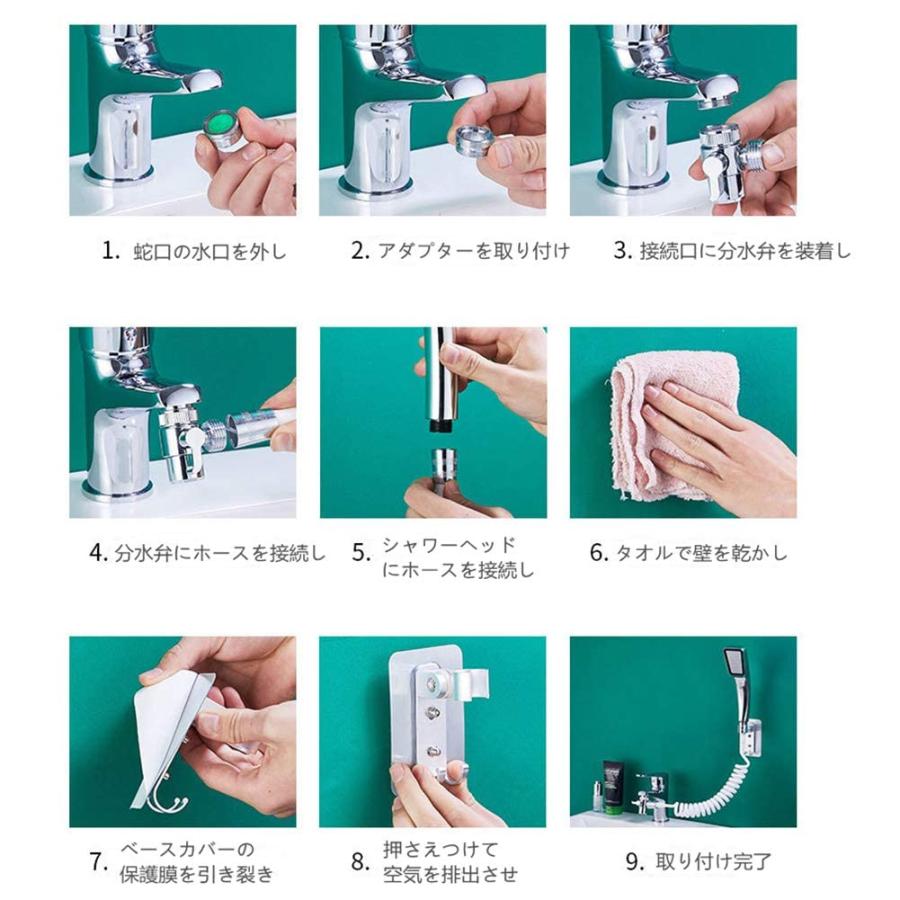 1. 蛇口の水口を外し

2. アダプターを取り付け

3. 接続口に分水弁を装着し

4. 分水弁にホースを接続し

5. シャワーヘッドにホースを接続し

6. タオルで壁を乾かし

7. ベースカバーの保護膜を引き裂き

8. 押さえつけて空気を排出させ

9. 取り付け完了