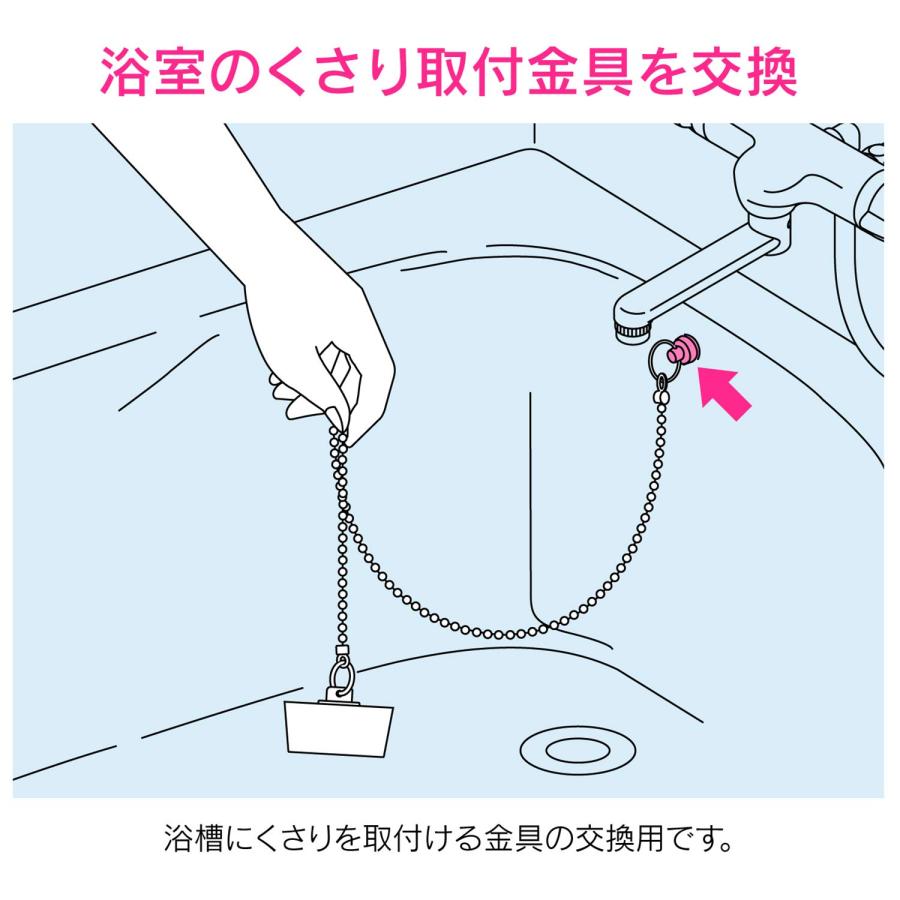 浴室のくさり取付金具を交換

浴槽にくさりを取付ける金具の交換用です。