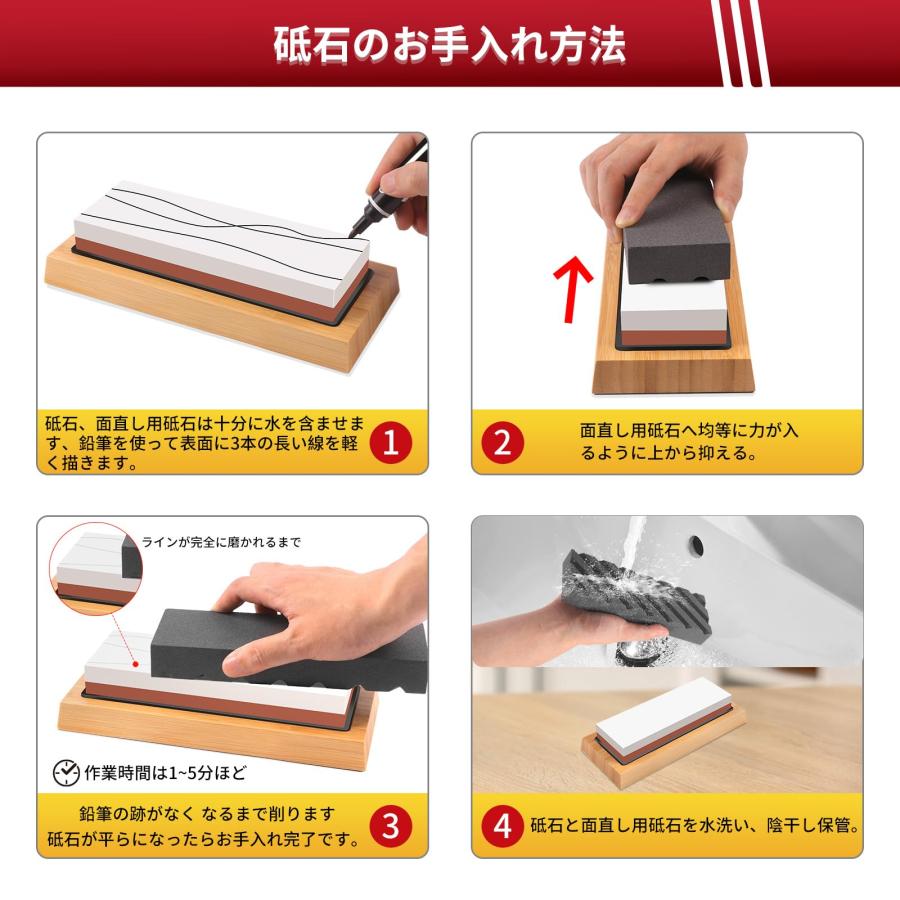 砥石のお手入れ方法

砥石、面直し用砥石は十分に水を含ませます、鉛筆を使って表面に3本の長い線を軽く描きます。

1

2

面直し用砥石へ均等に力が入るように上から抑える。

ラインが完全に磨かれるまで

作業時間は1~5分ほど

鉛筆の跡がなく なるまで削ります
砥石が平らになったらお手入れ完了です。

3

4

砥石と面直し用砥石を水洗い、陰干し保管。