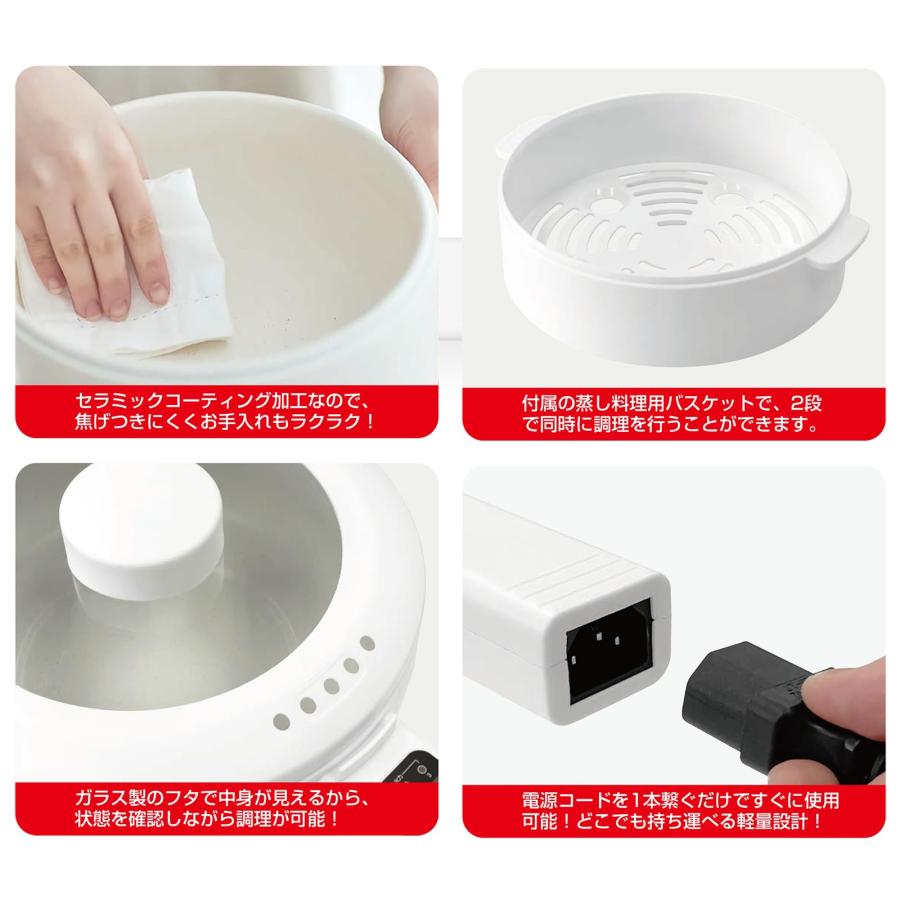 セラミックコーティング加工なので、焦げつきにくくお手入れもラクラク！

付属の蒸し料理用バスケットで、2段で同時に調理を行うことができます。

ガラス製のフタで中身が見えるから、状態を確認しながら調理が可能！

電源コードを1本繋ぐだけですぐに使用可能！どこでも持ち運べる軽量設計！