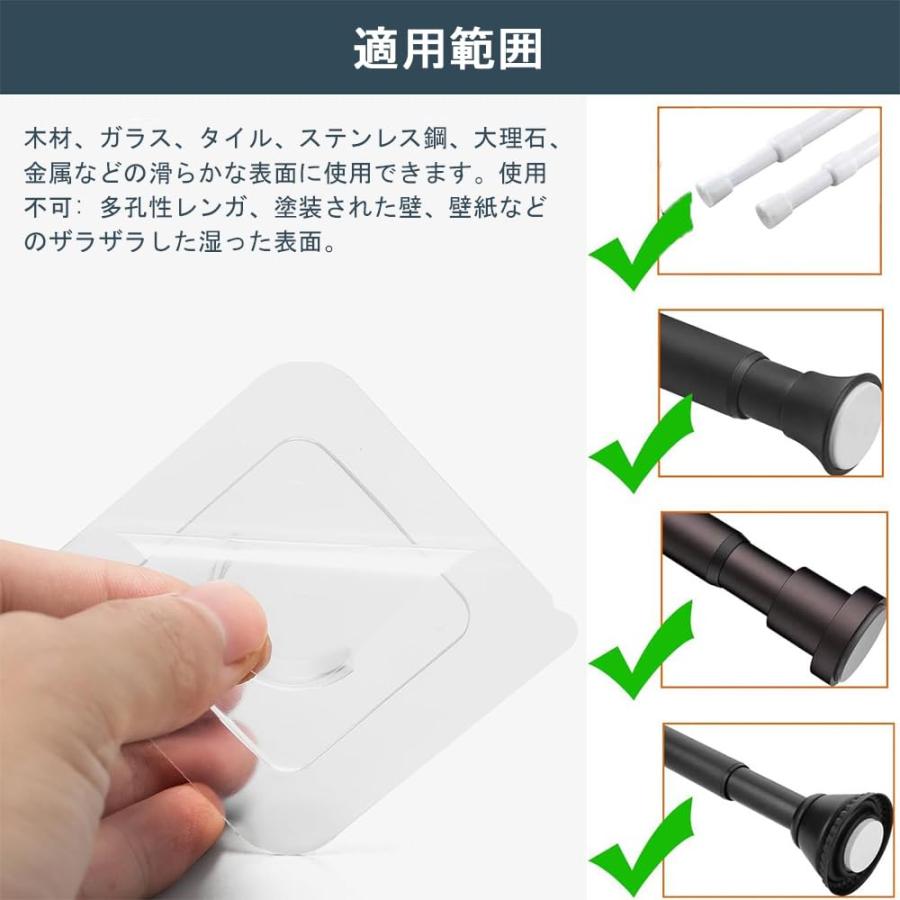 適用範囲

木材、ガラス、タイル、ステンレス鋼、大理石、金属などの滑らかな表面に使用できます。使用不可：多孔性レンガ、塗装された壁、壁紙などのザラザラした湿った表面。