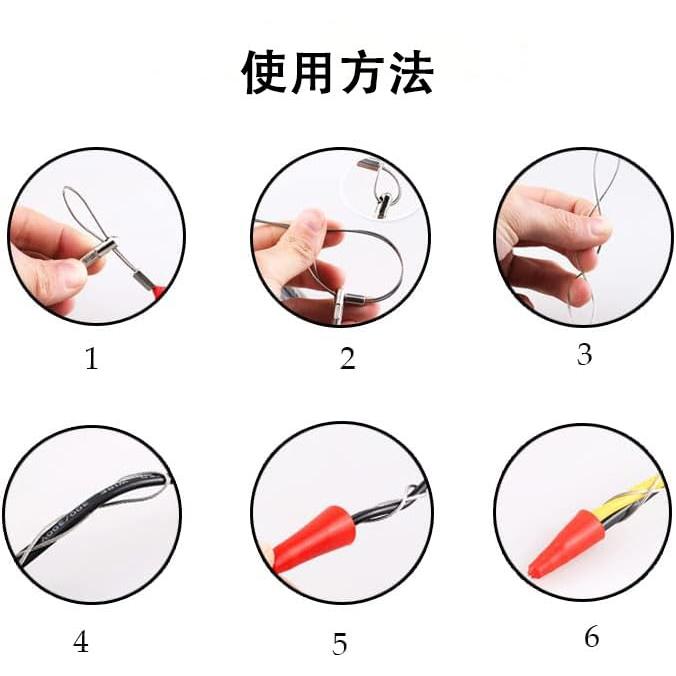 使用方法

1

2

3

4

5

6